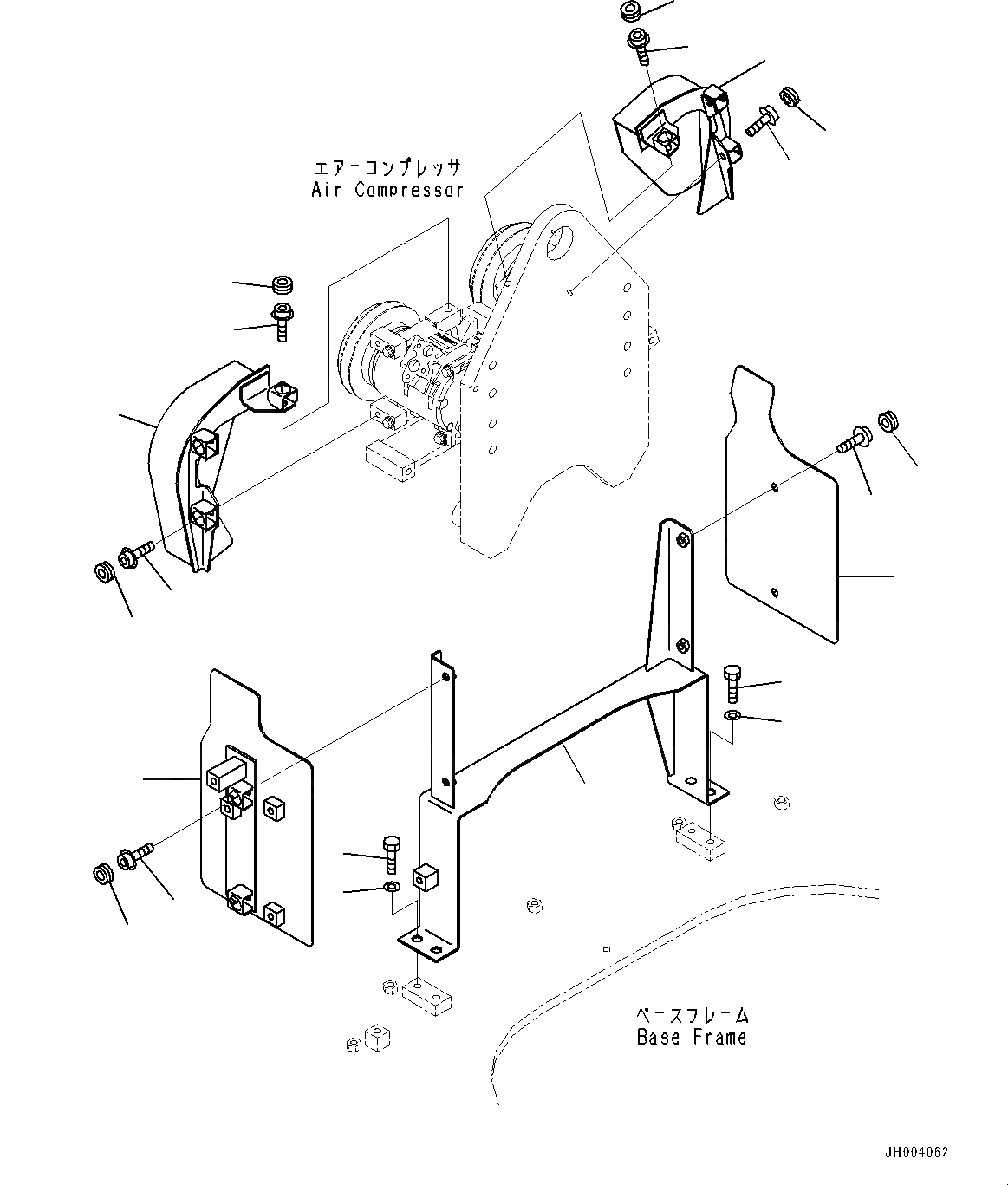 エアーコンプレッサ
Air Compressor

ベースフレーム
Base Frame

JH004062