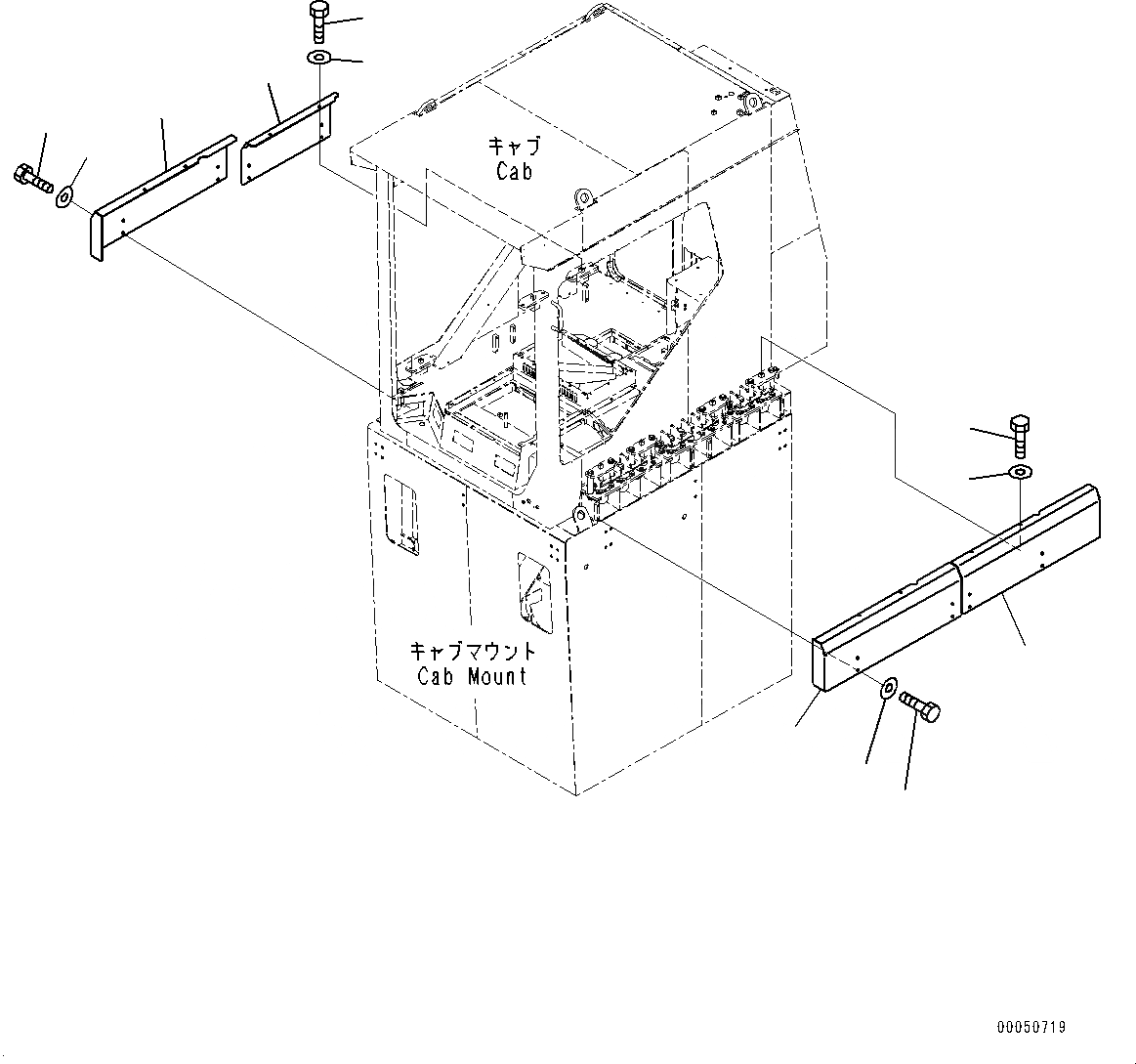 キャブ
Cab

キャブマウント
Cab Mount

00050719