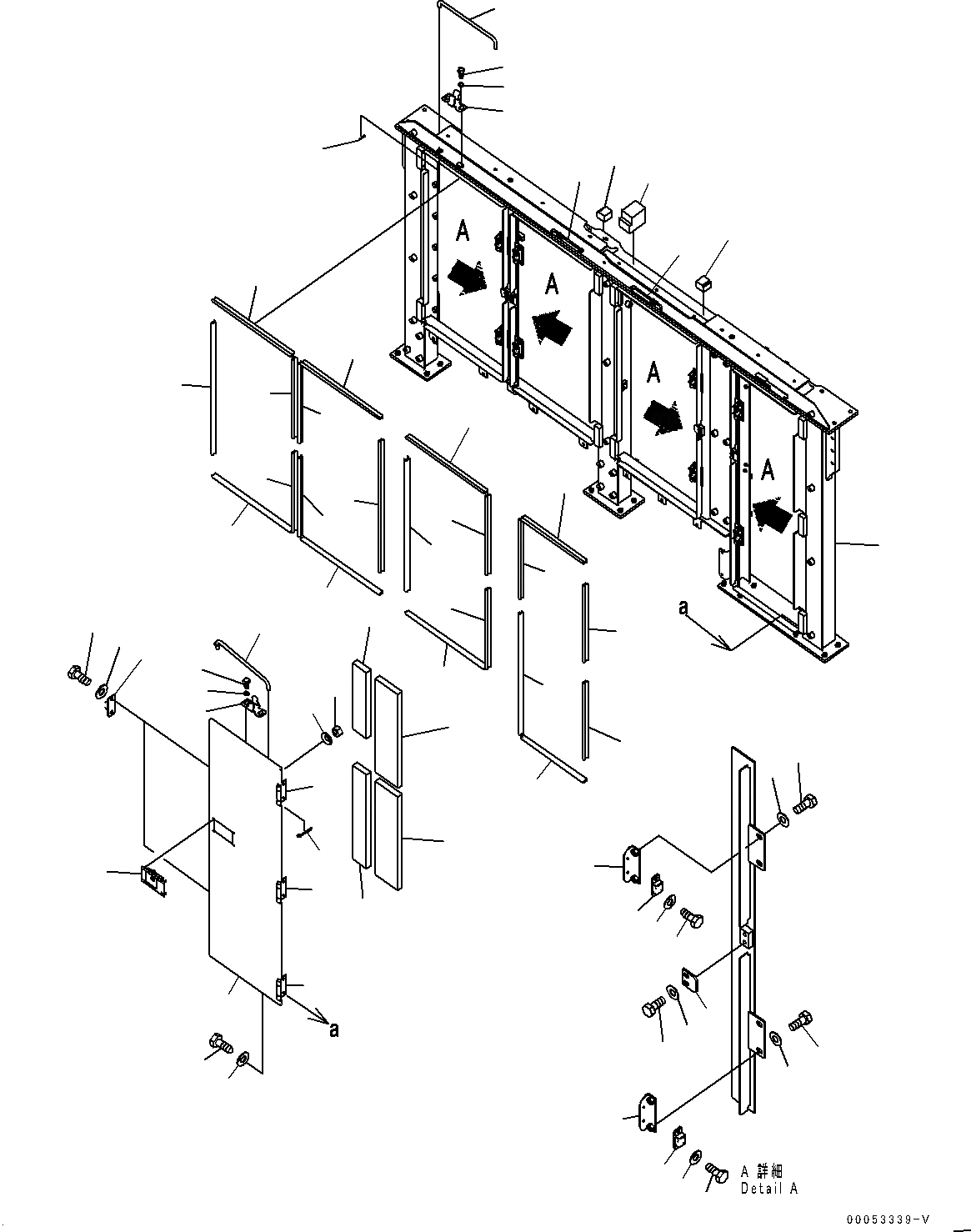 A
A
A
A
a
a
A 詳細
Detail A
00053339-V