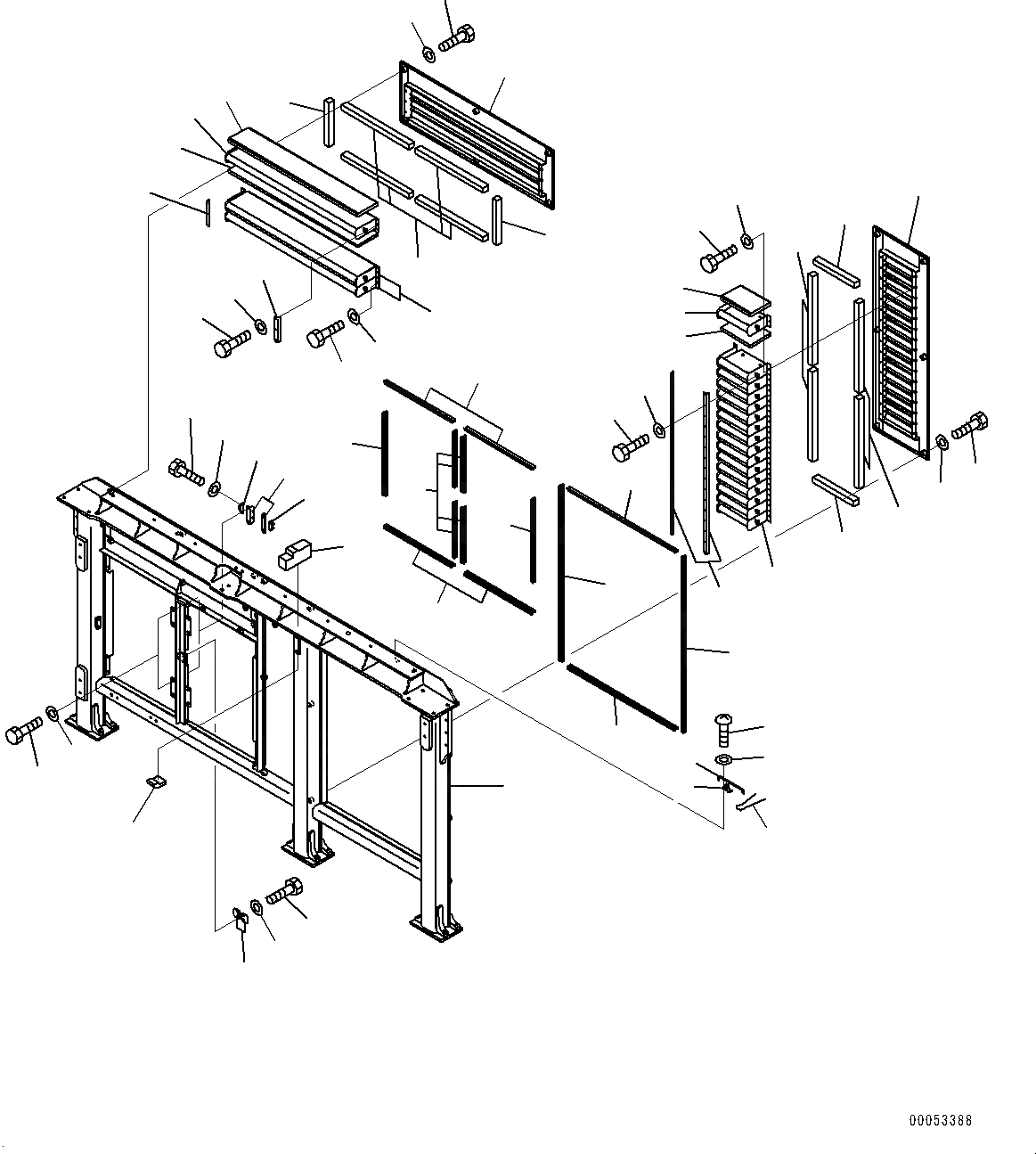 00053388