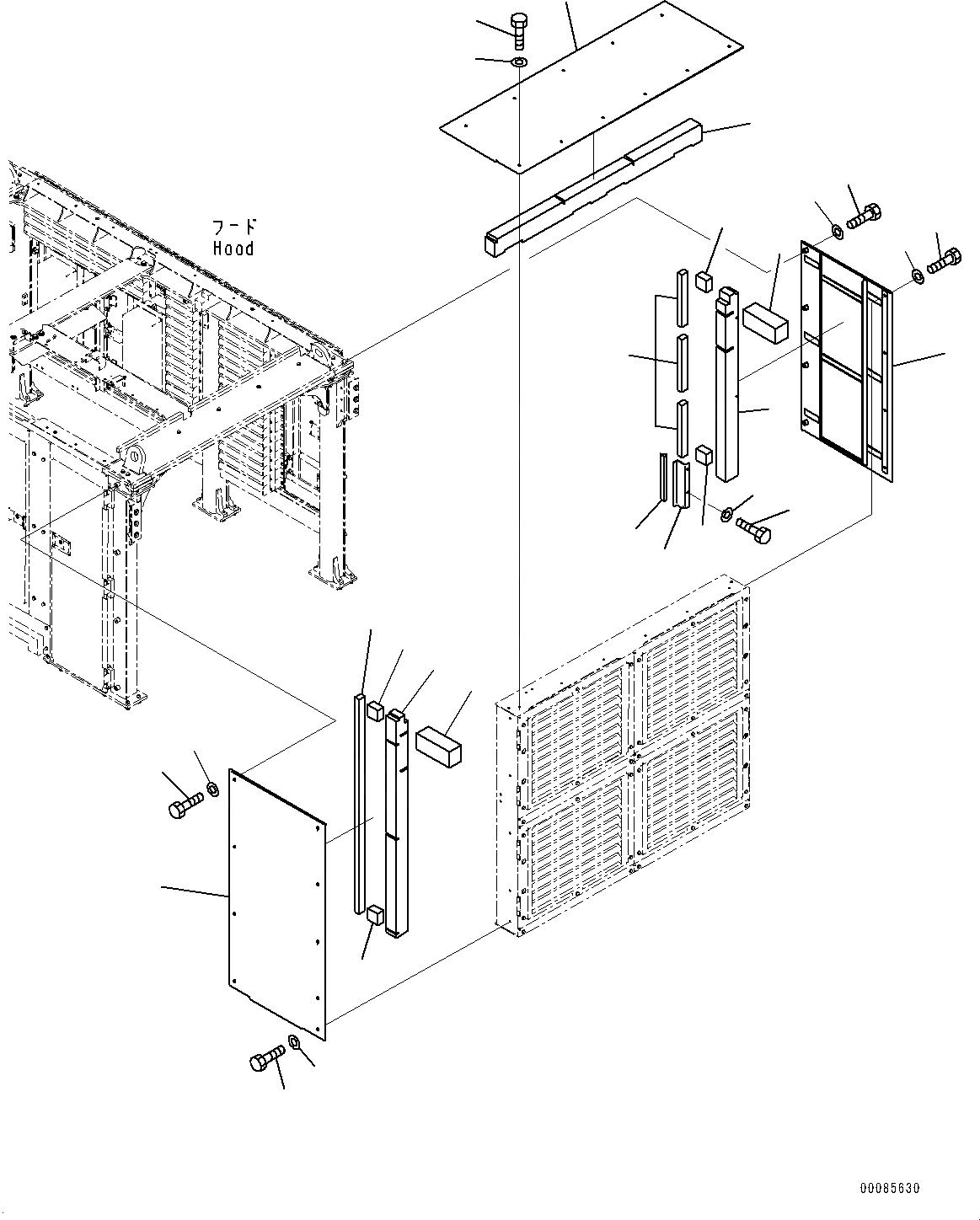 フード
Hood

00085630