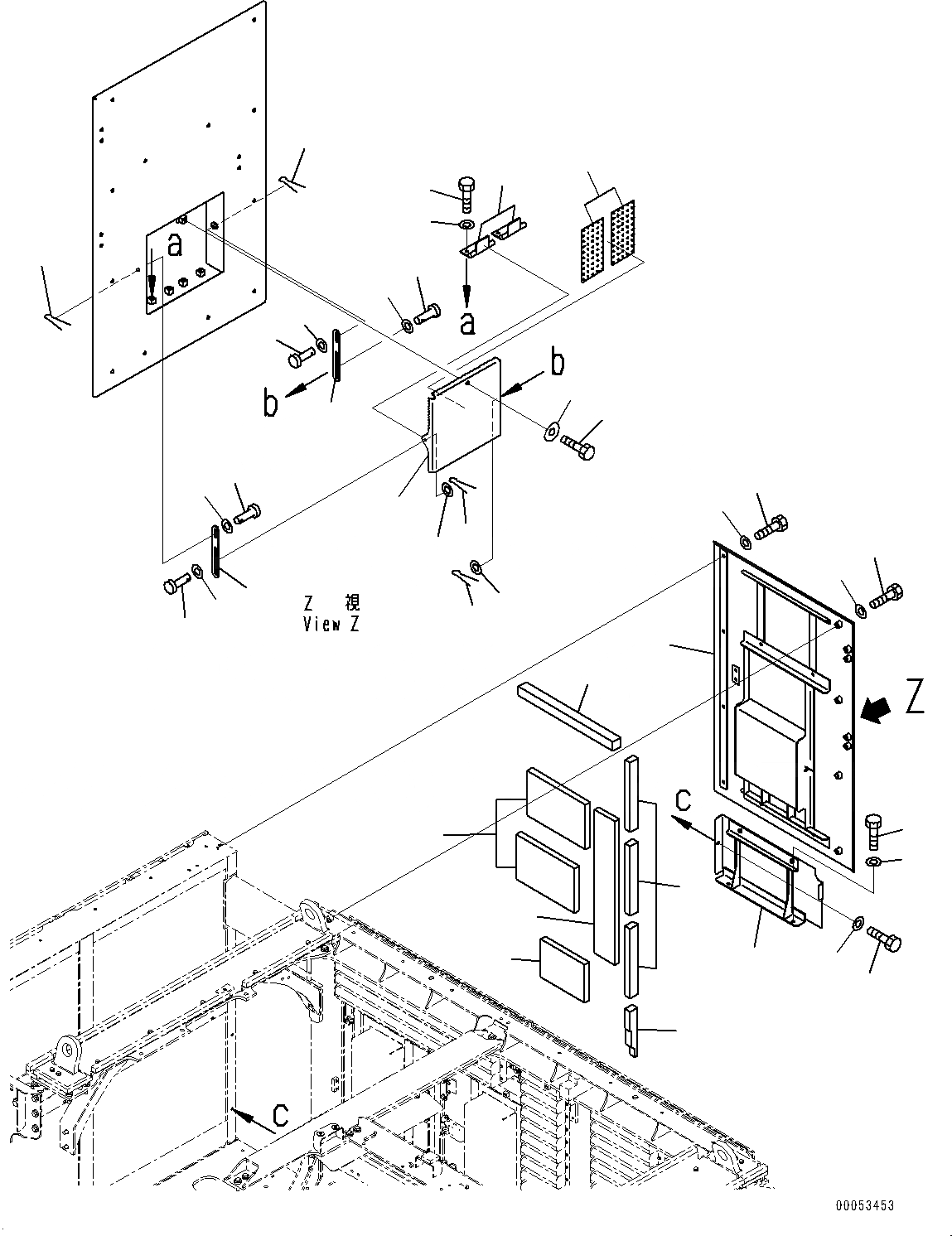 a

a

b

b

Z 視
View Z

Z

c

c

00053453