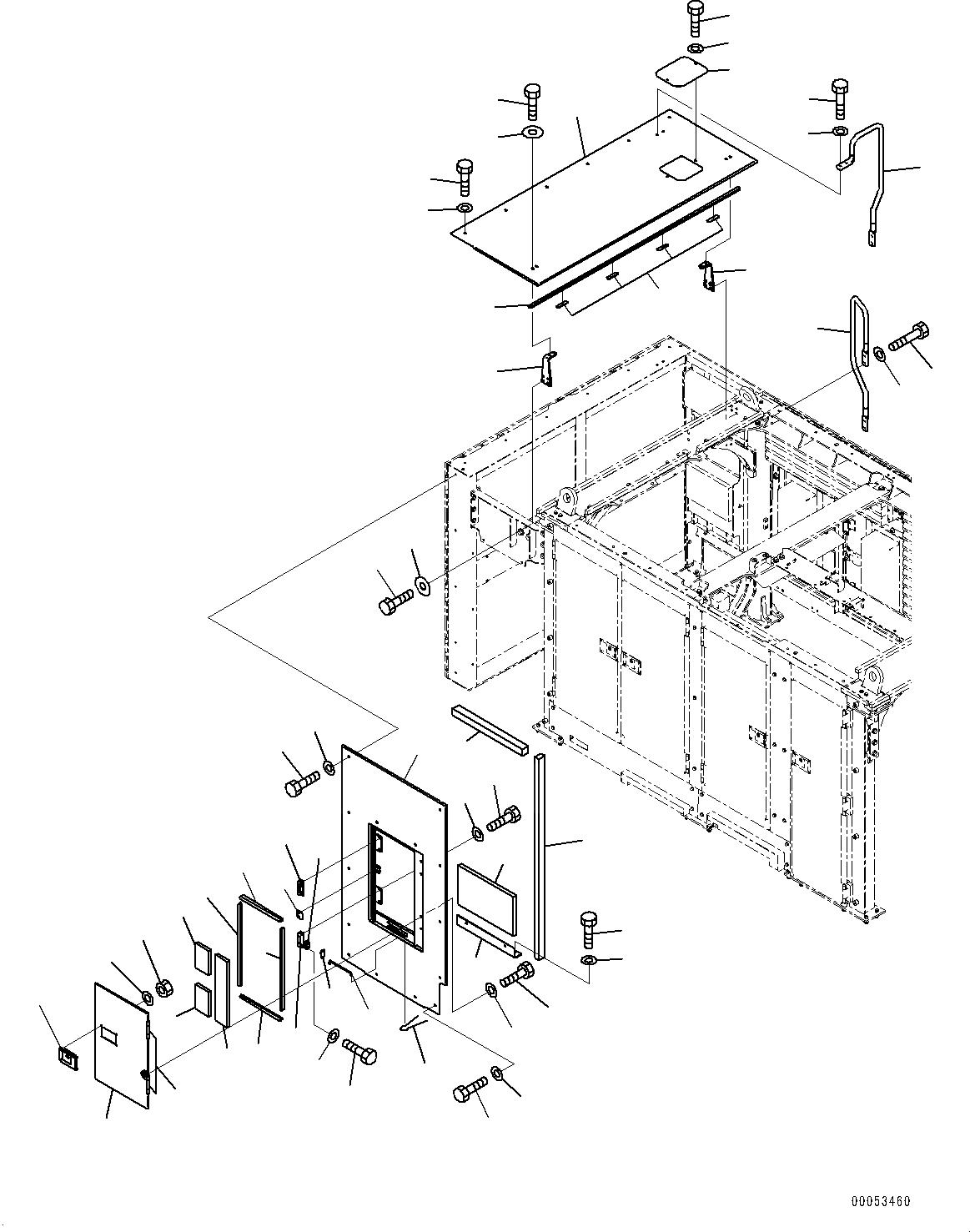 00053460