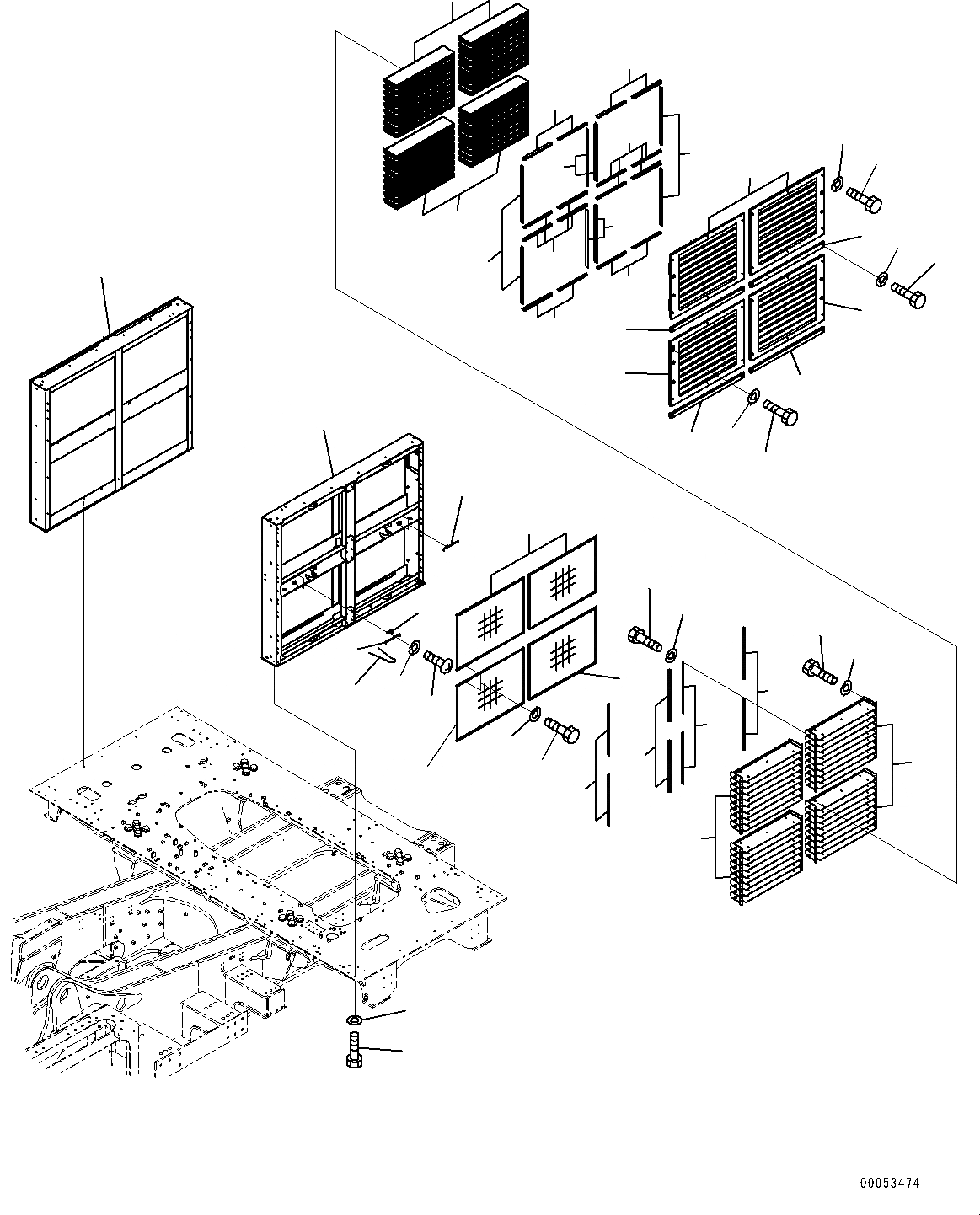 00053474