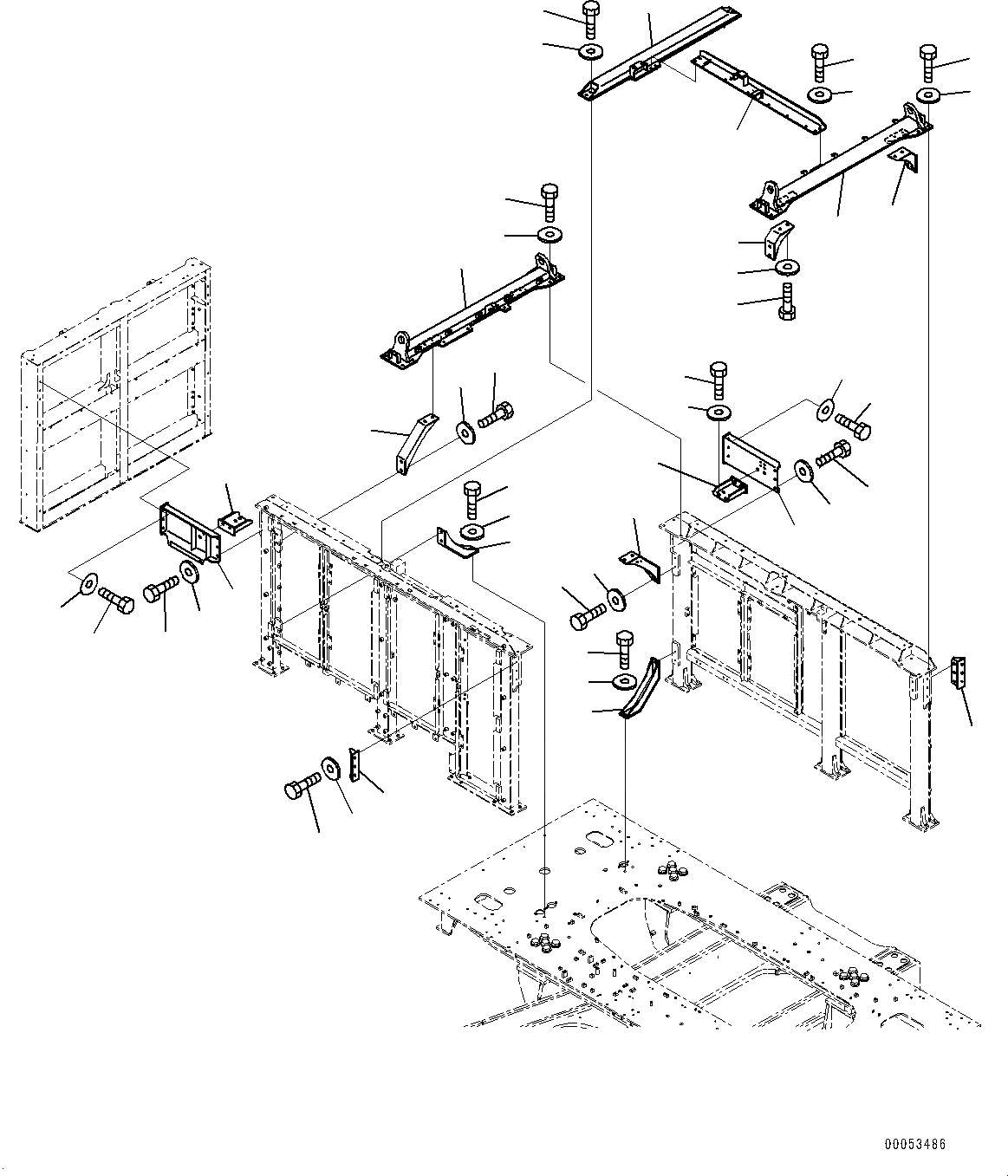 00053486