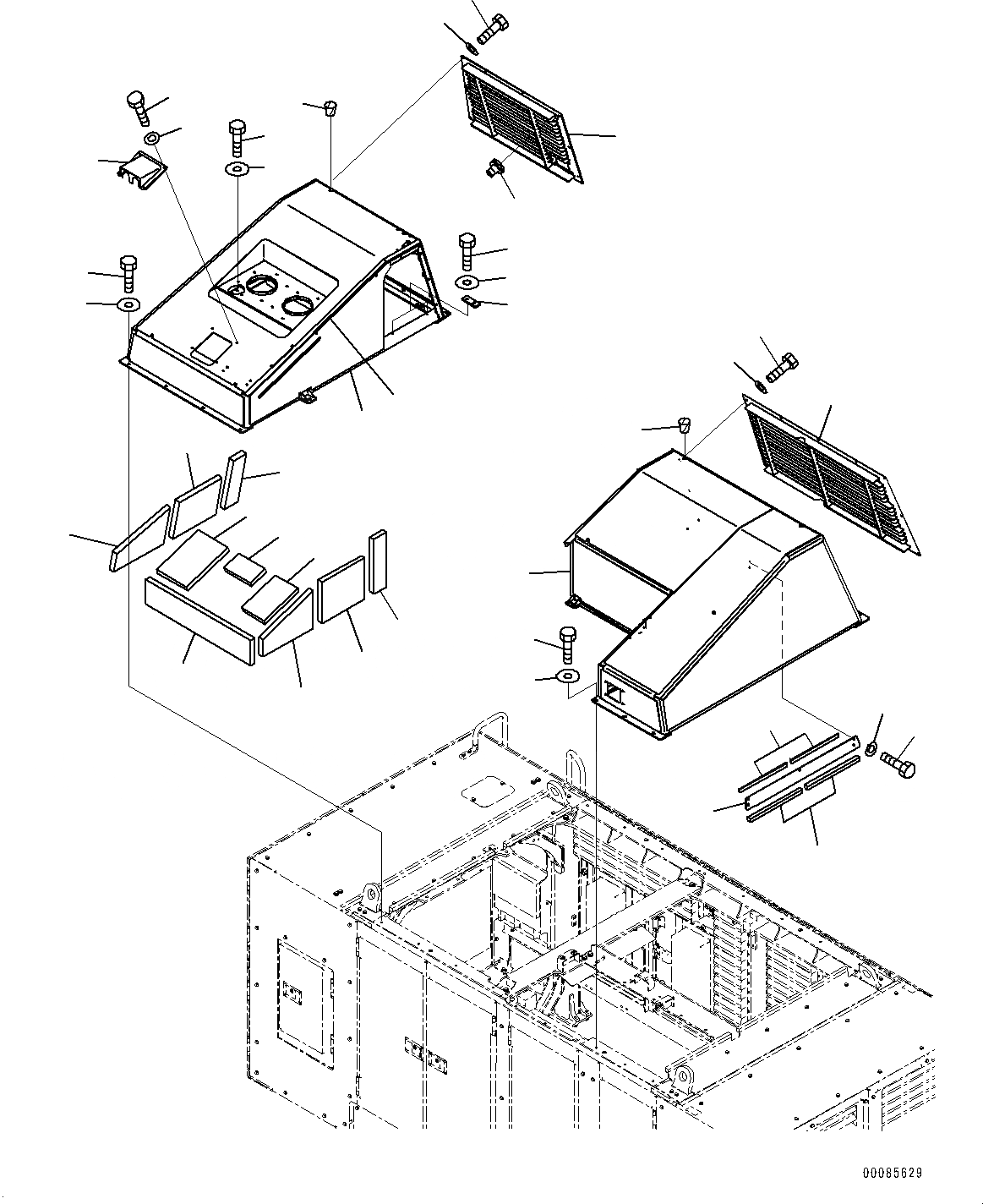 00085629