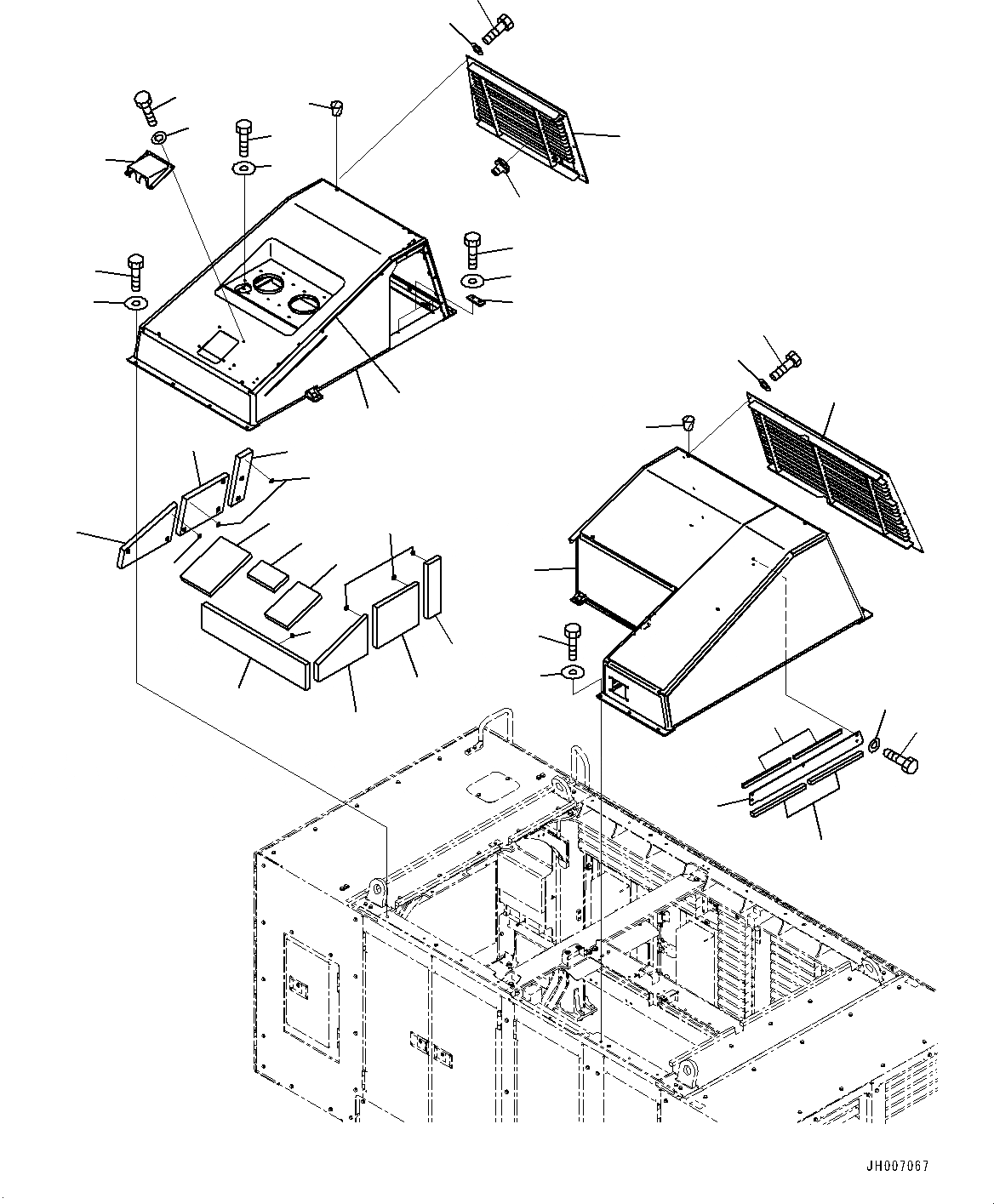 JH007067