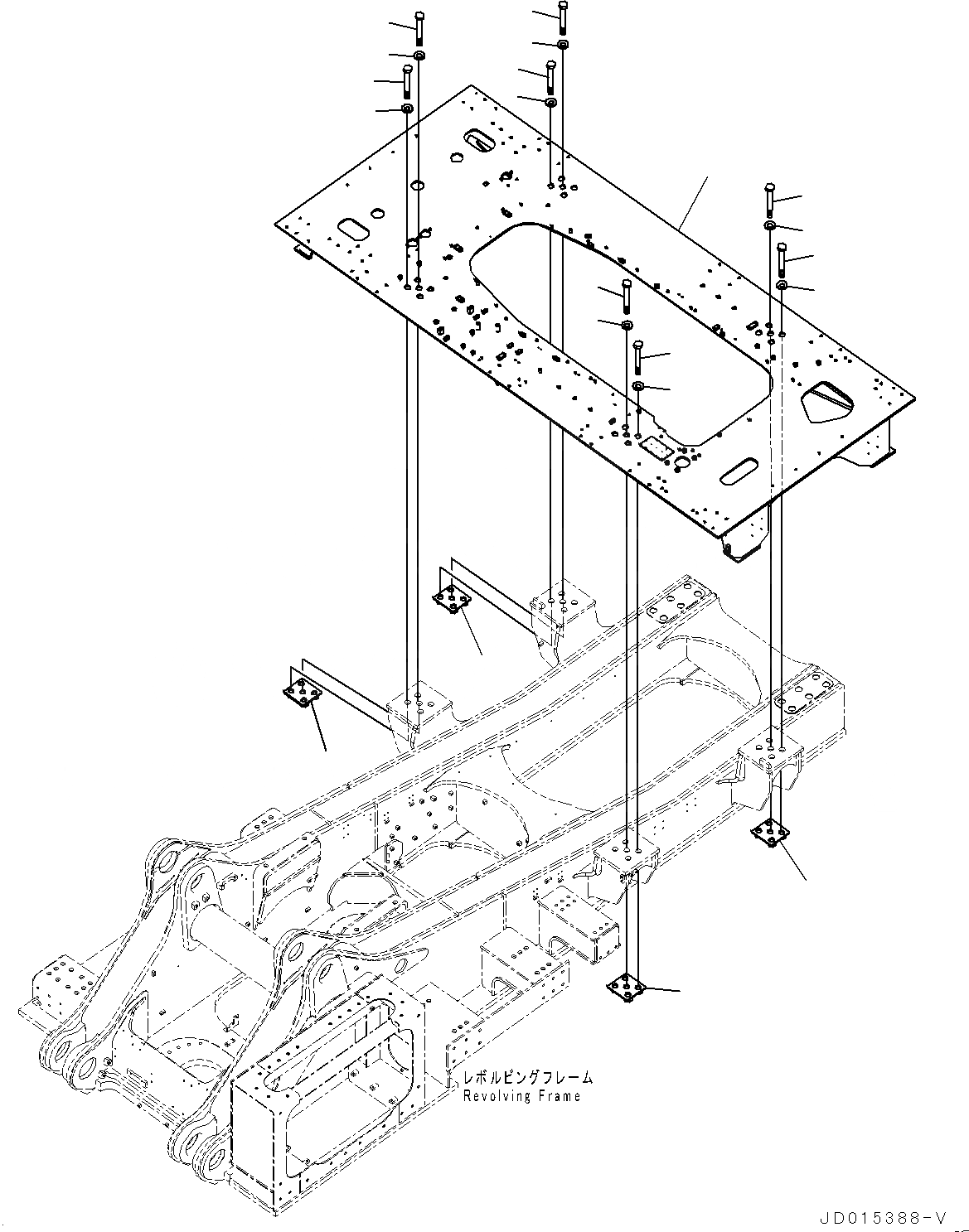 レボルビングフレーム
Revolving Frame

JD015388-V