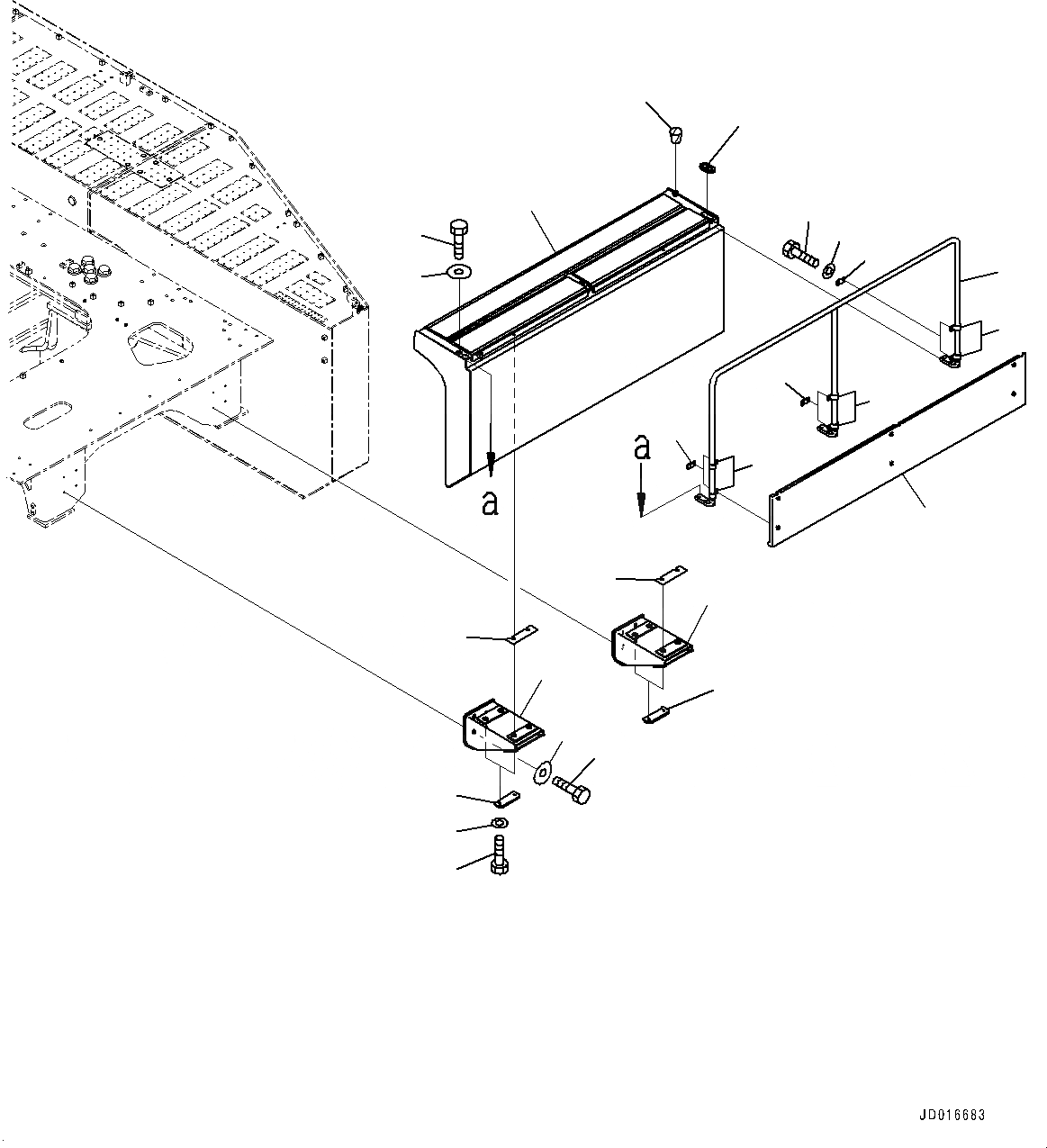 a

a

JD016683