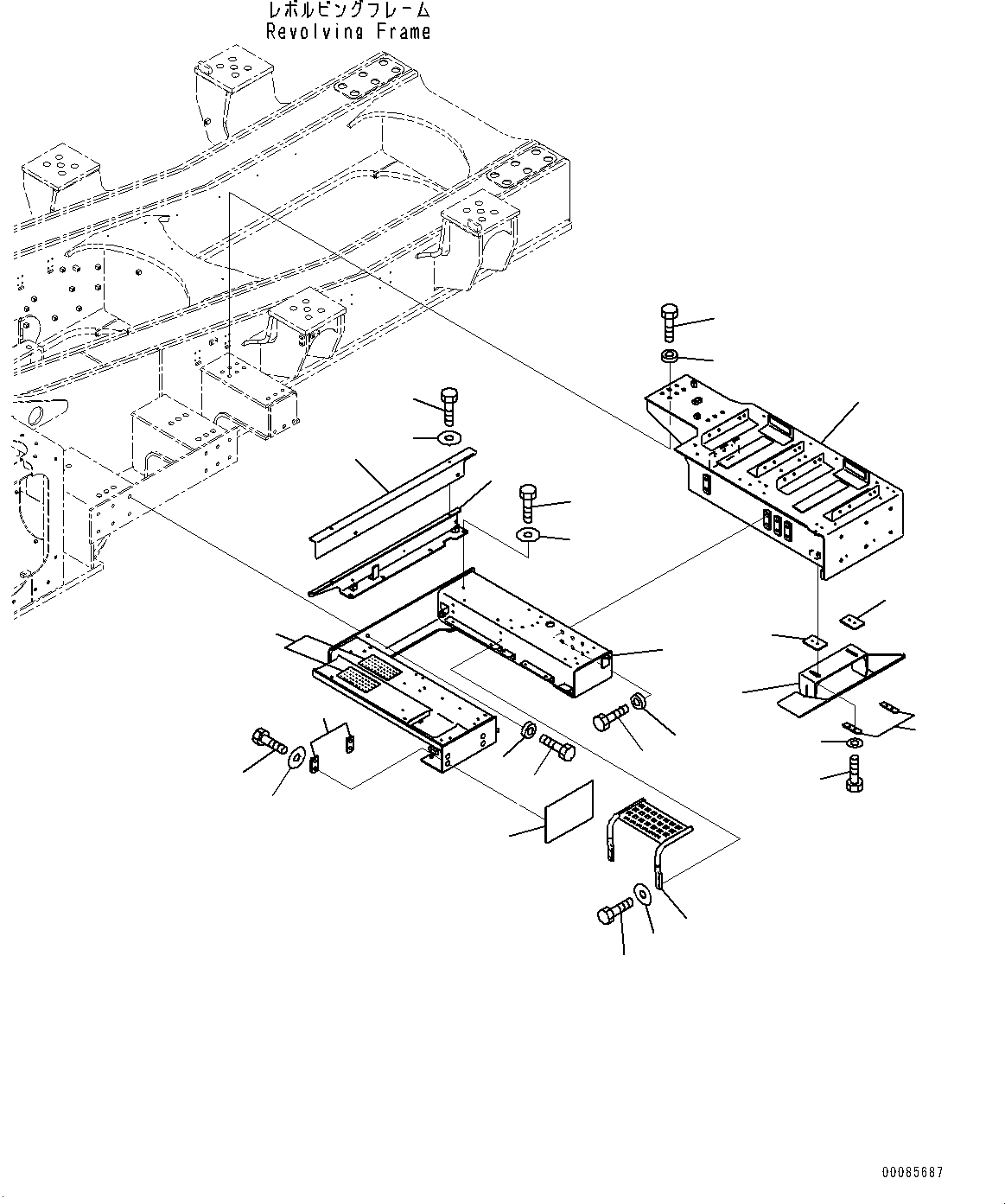 レボルビングフレーム
Revolving Frame

00085687