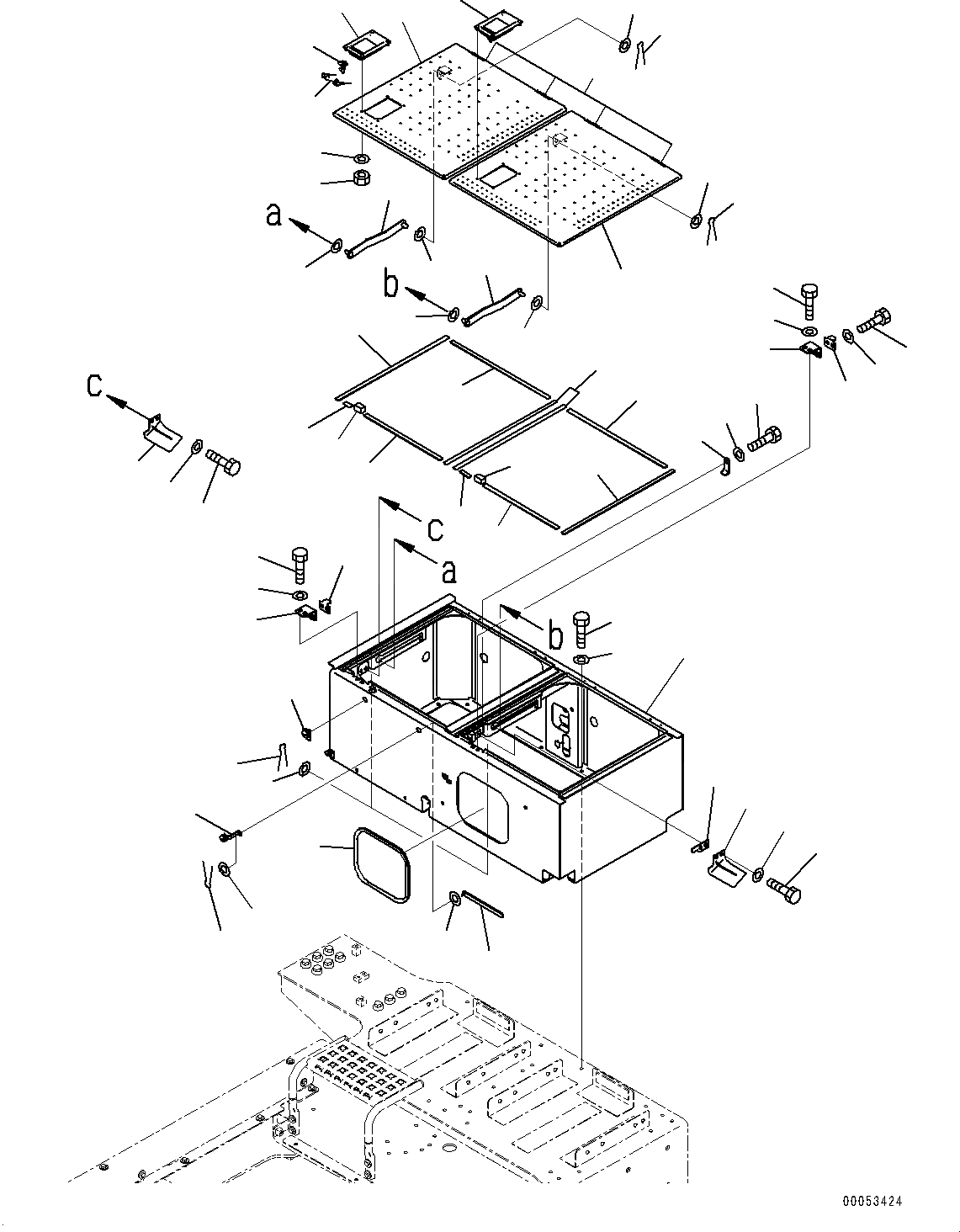 a
b
c
c
a
b
00053424