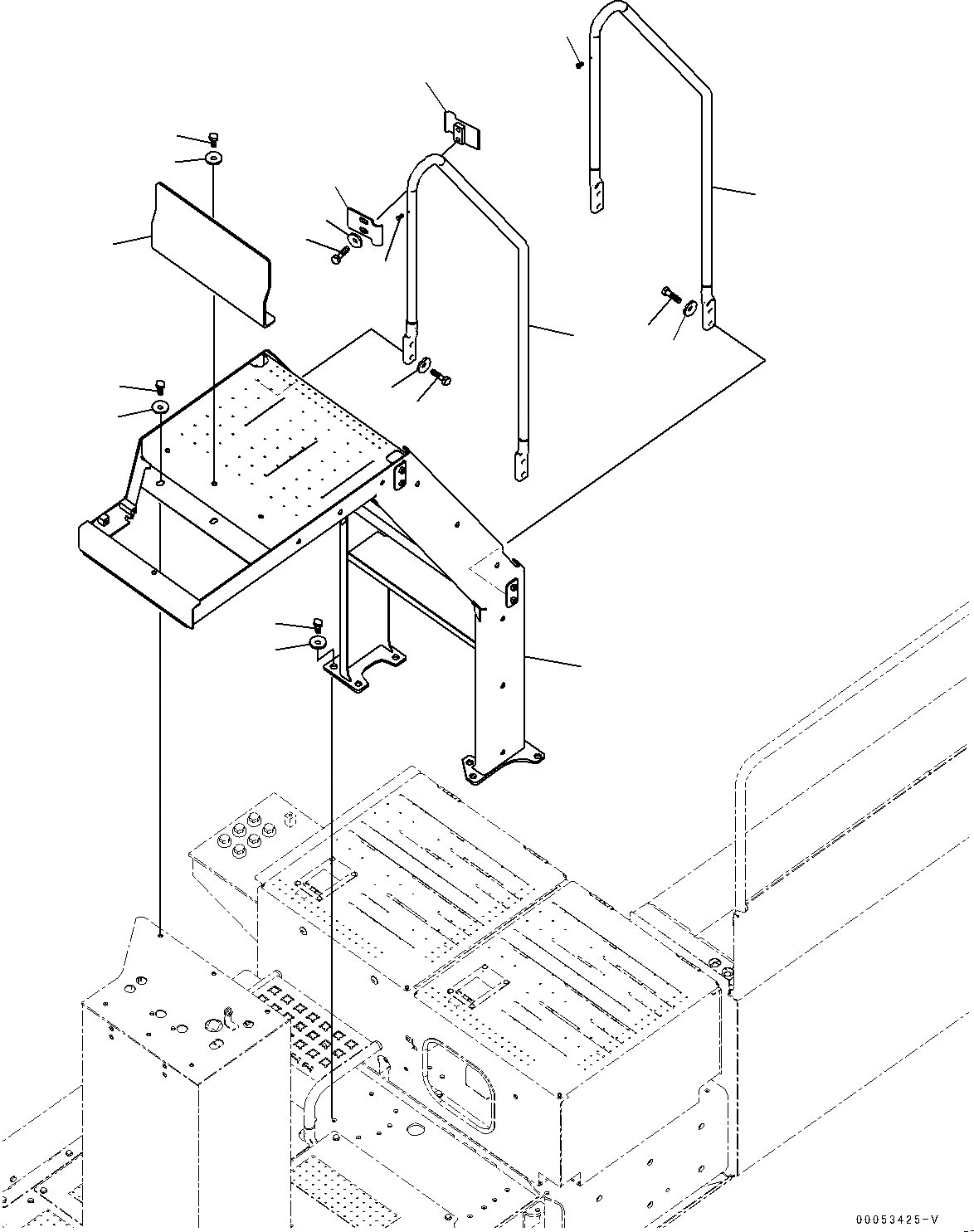 00053425-V