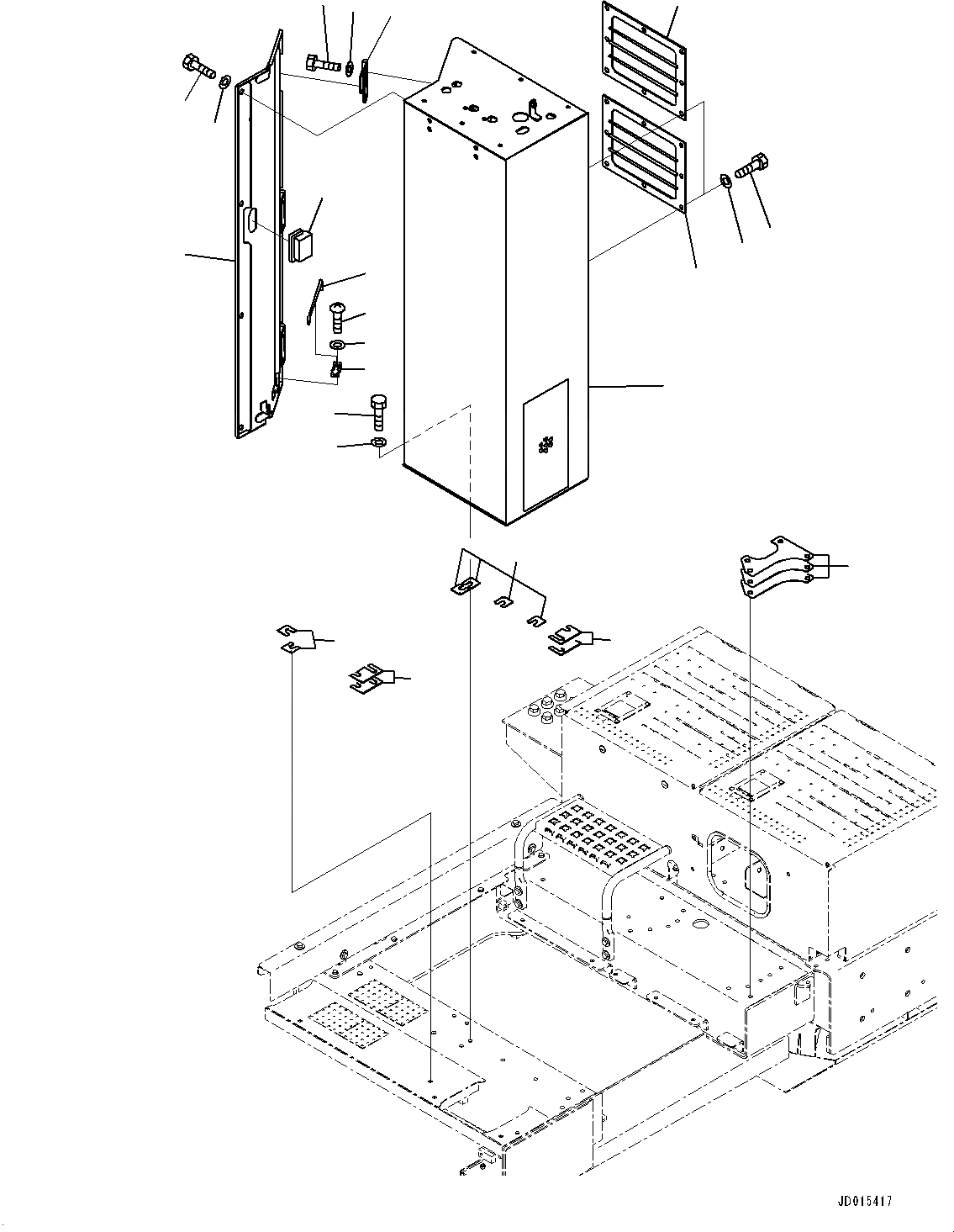 JD015417