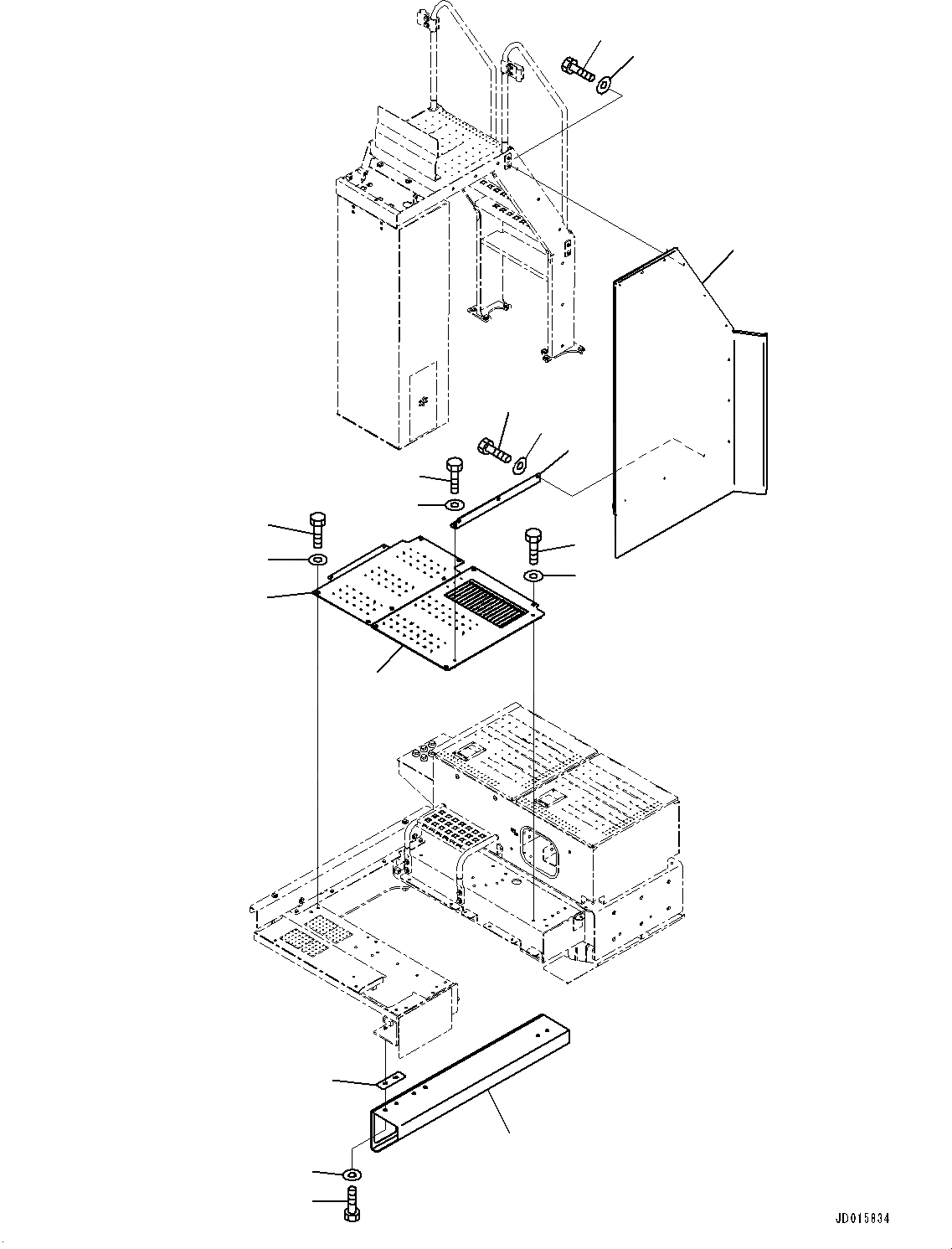 JD015834