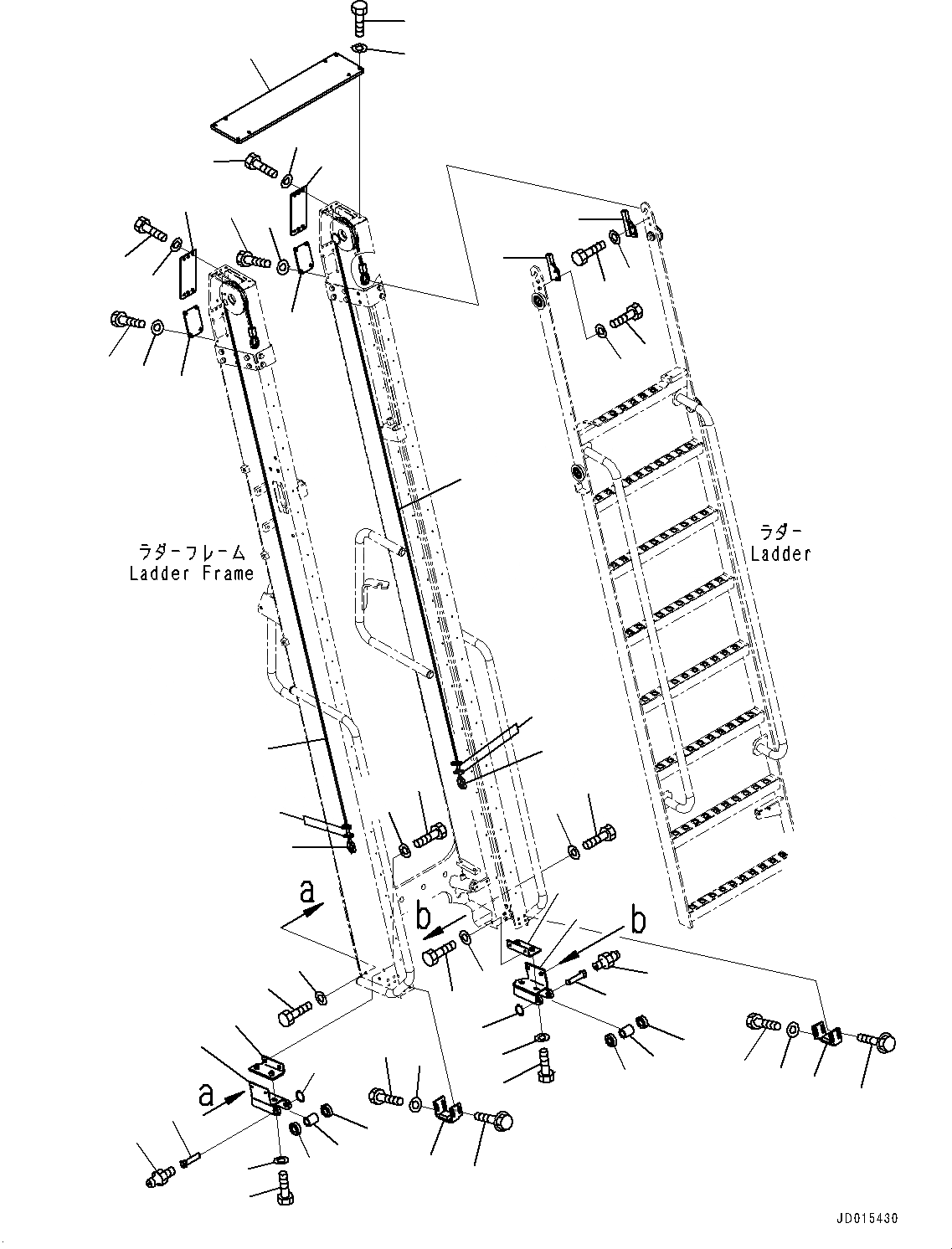 ラダーフレーム
Ladder Frame

ラダー
Ladder

a

b

b

a

JD015430