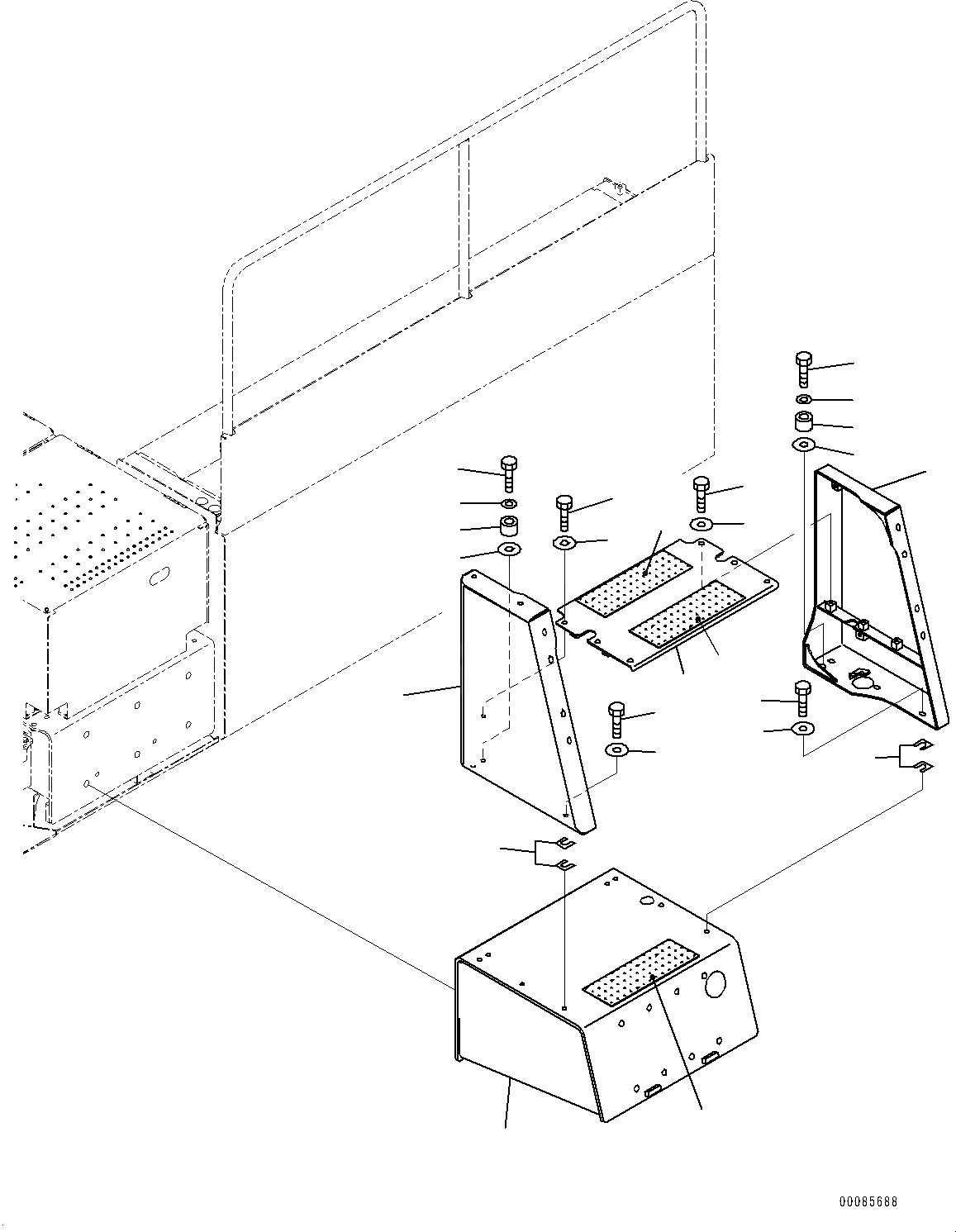 00085688