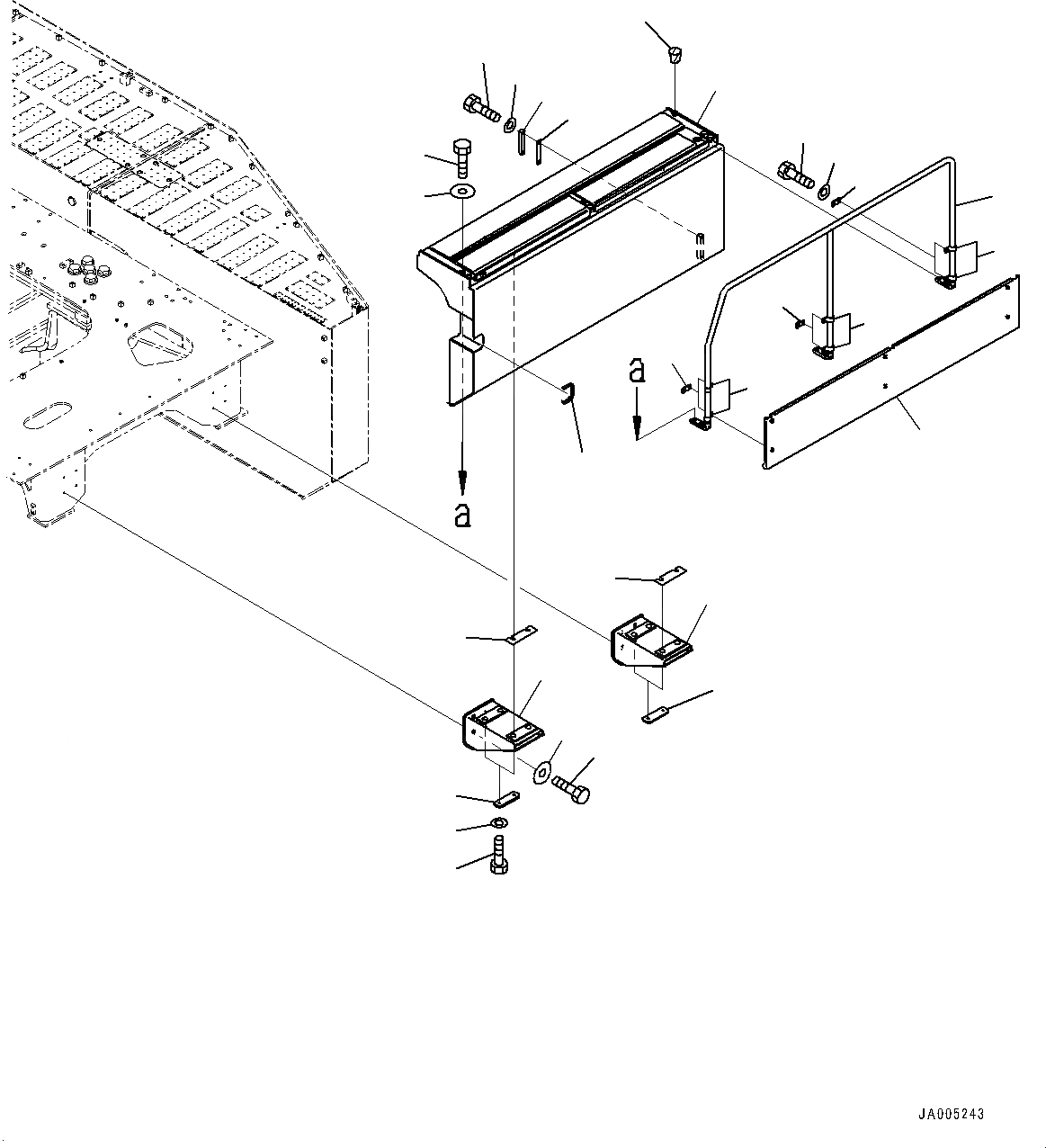 a

a

JA005243