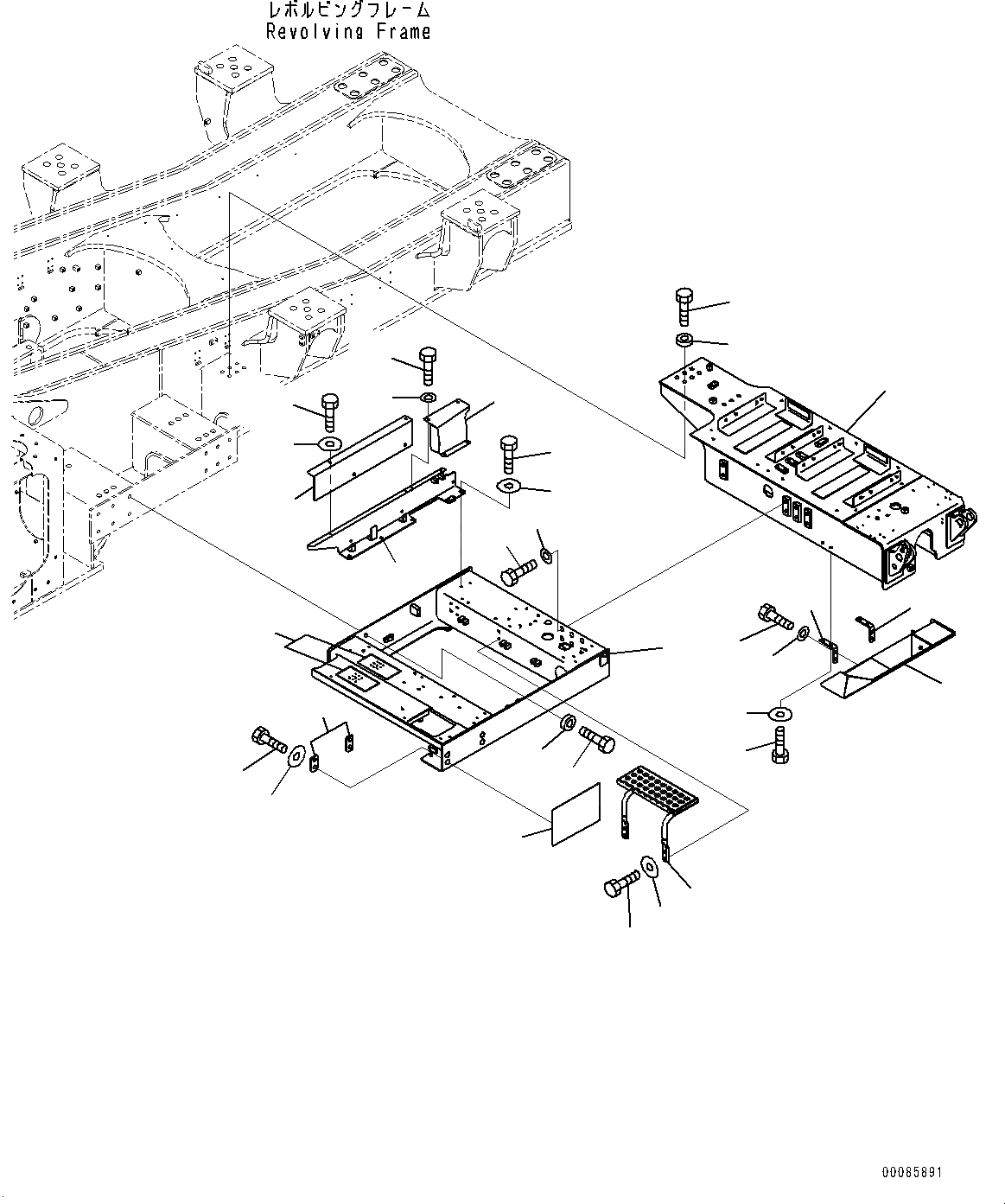 レボルビングフレーム
Revolving Frame

00085891