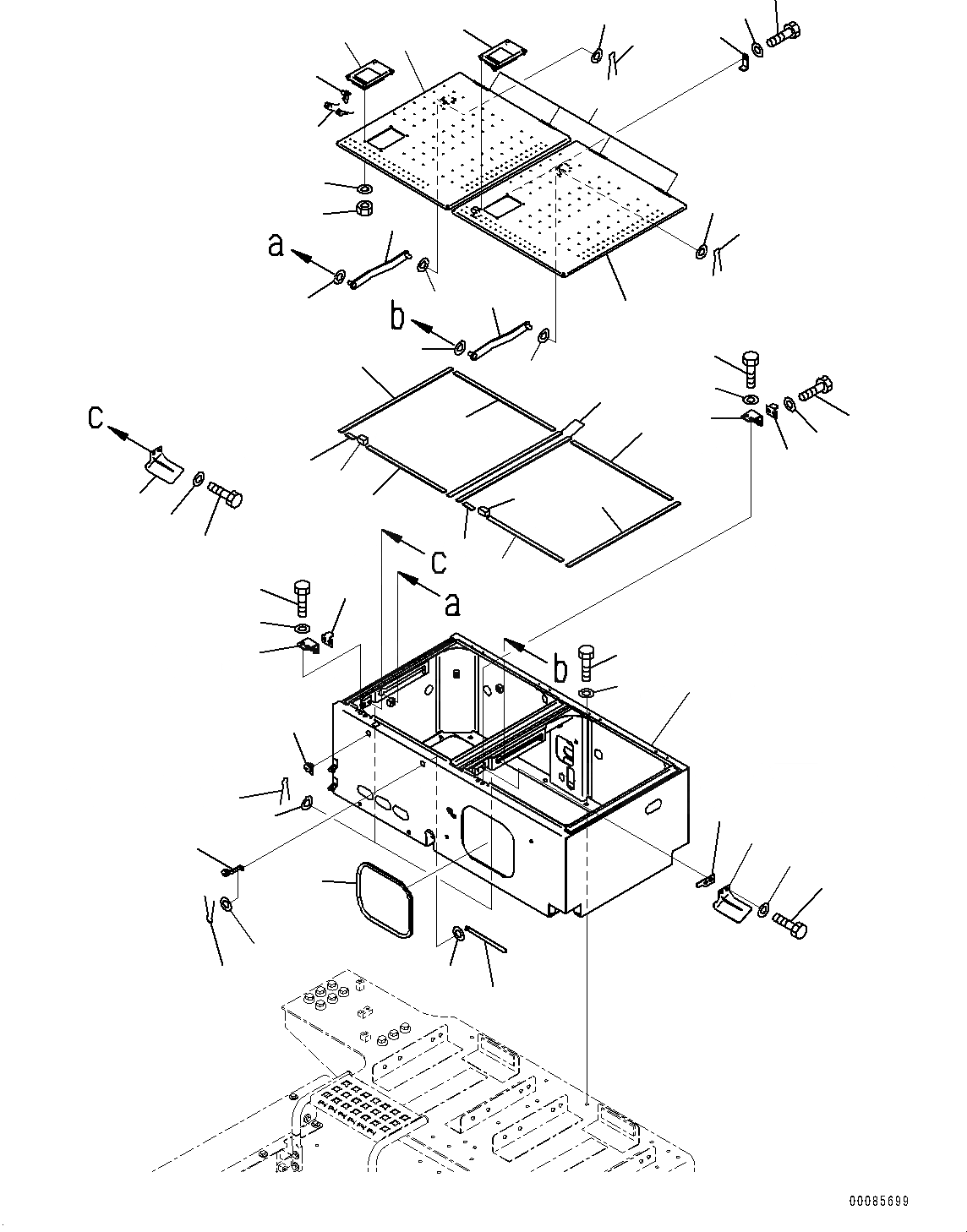 a
b
c
c
a
b
00085699