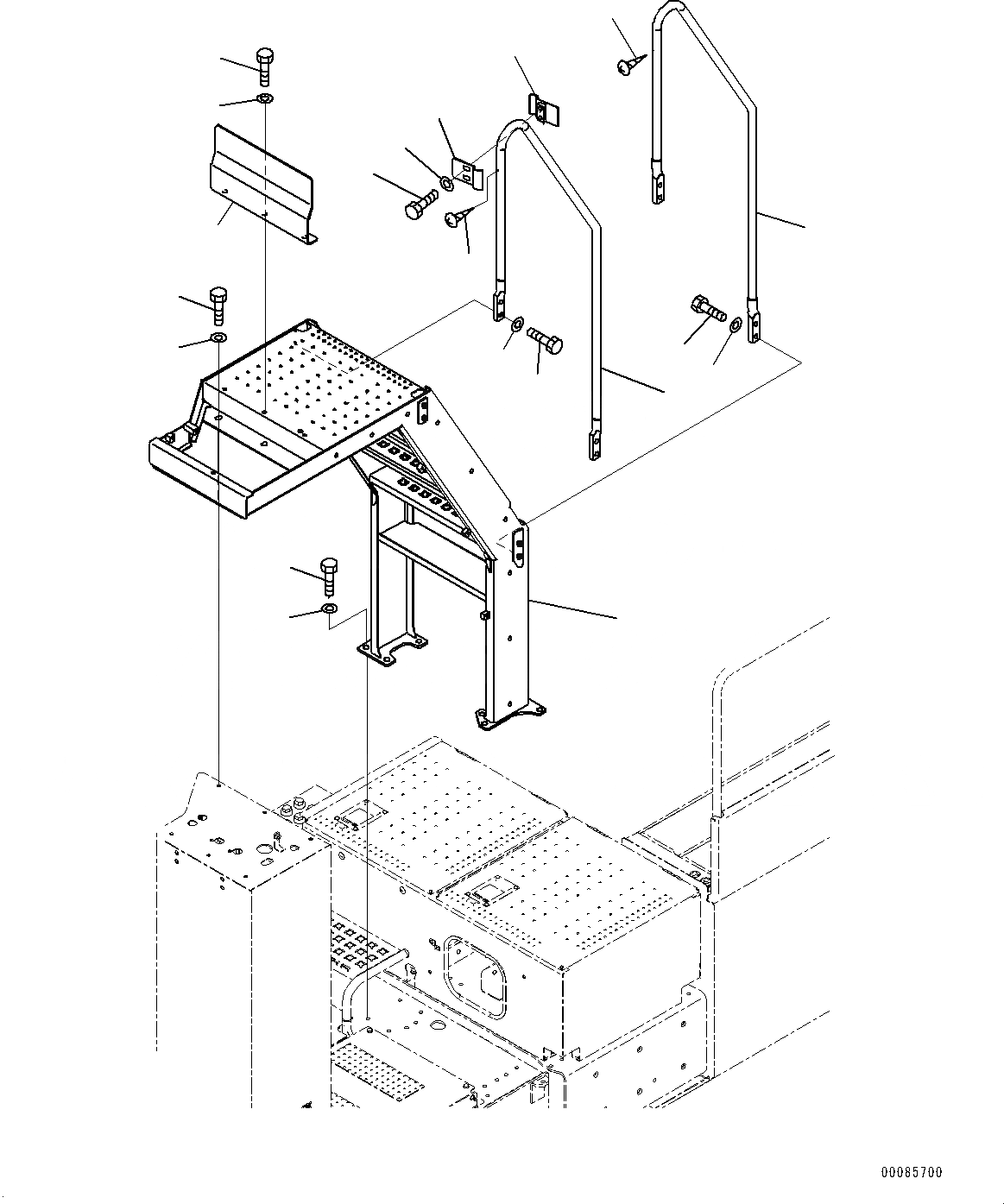 00085700