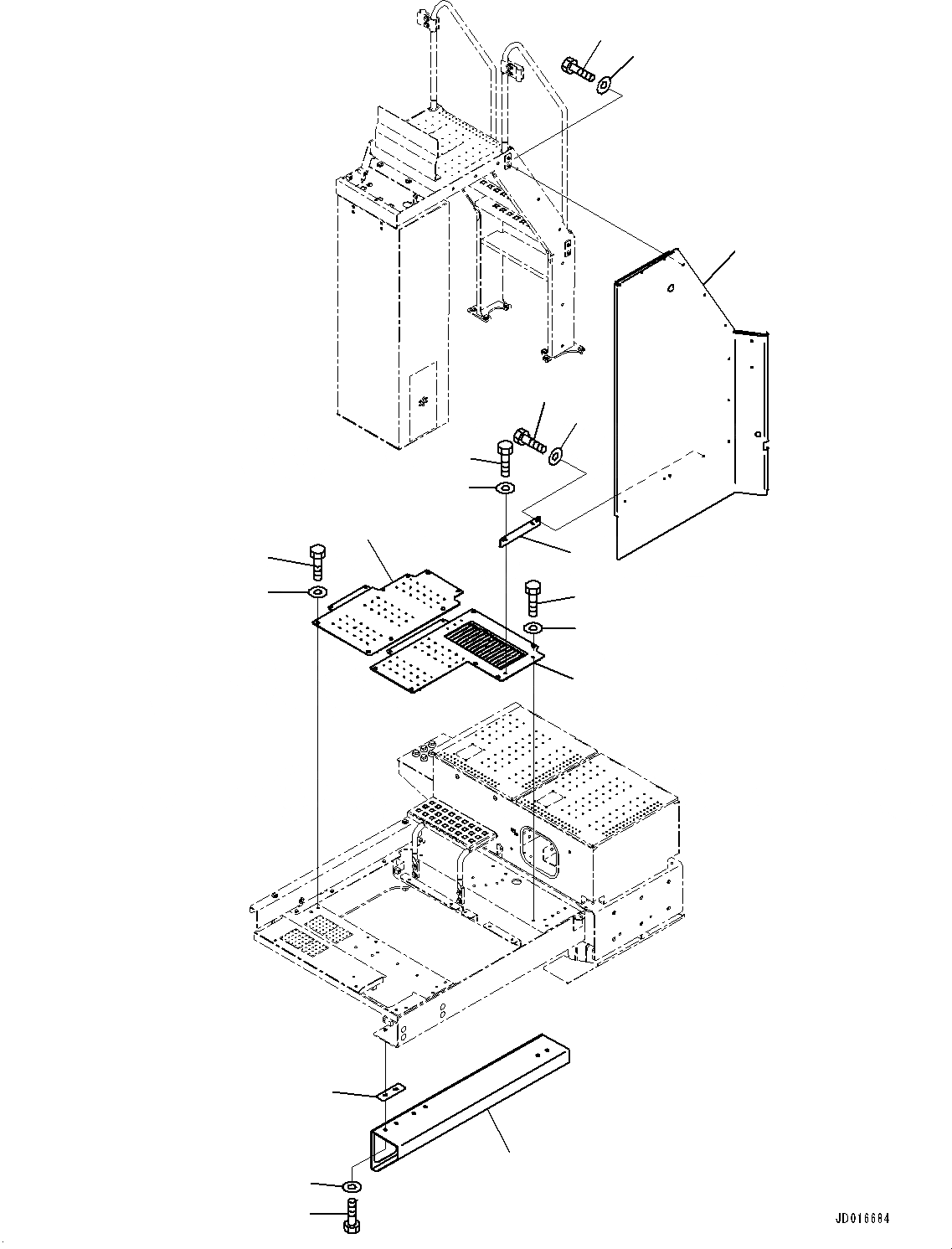 JD016684