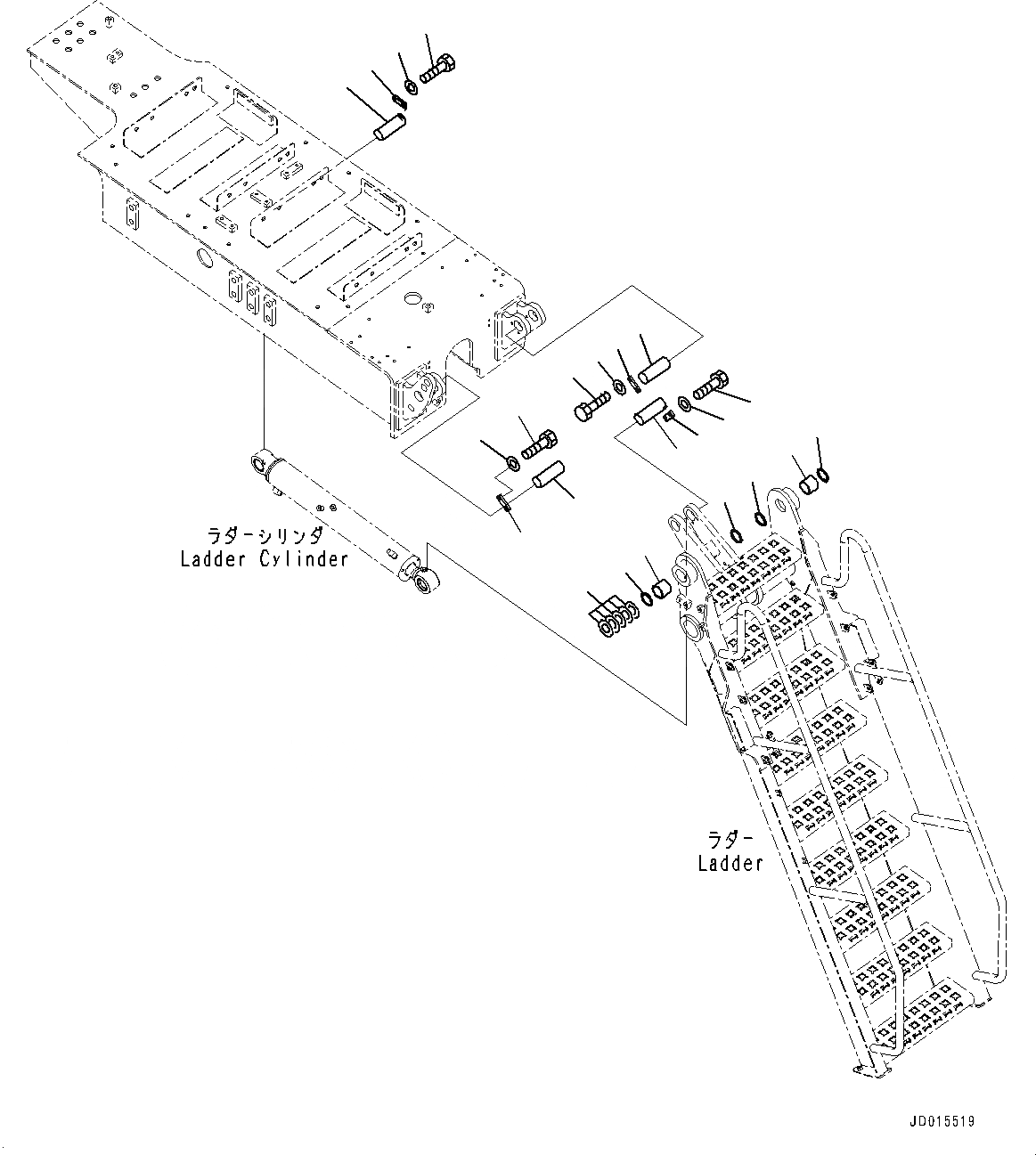 ラダーシリンダ
Ladder Cylinder

ラダー
Ladder

JD015519