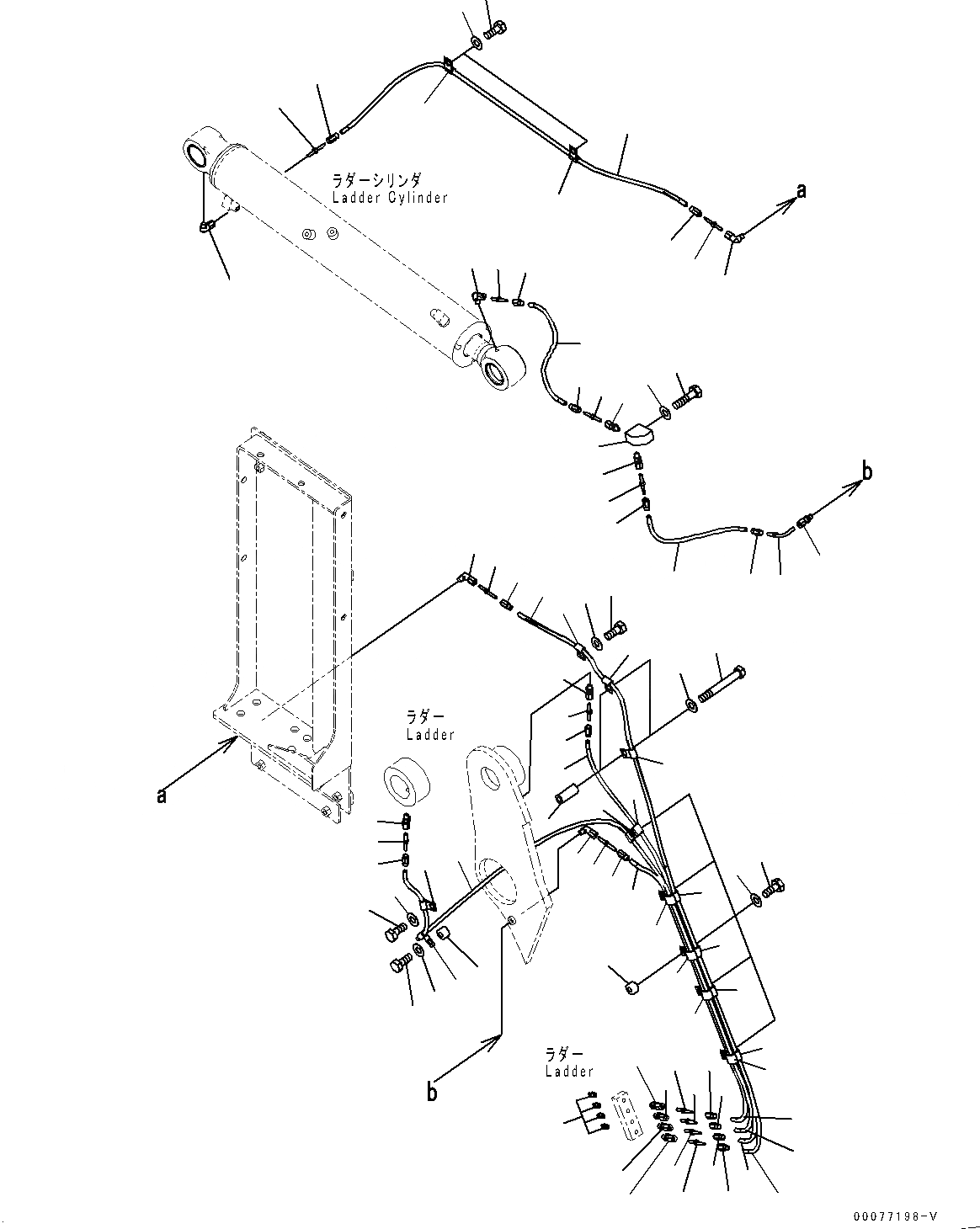 ラダーシリンダ
Ladder Cylinder

a

b

ラダー
Ladder

a

b

ラダー
Ladder

00077198-V