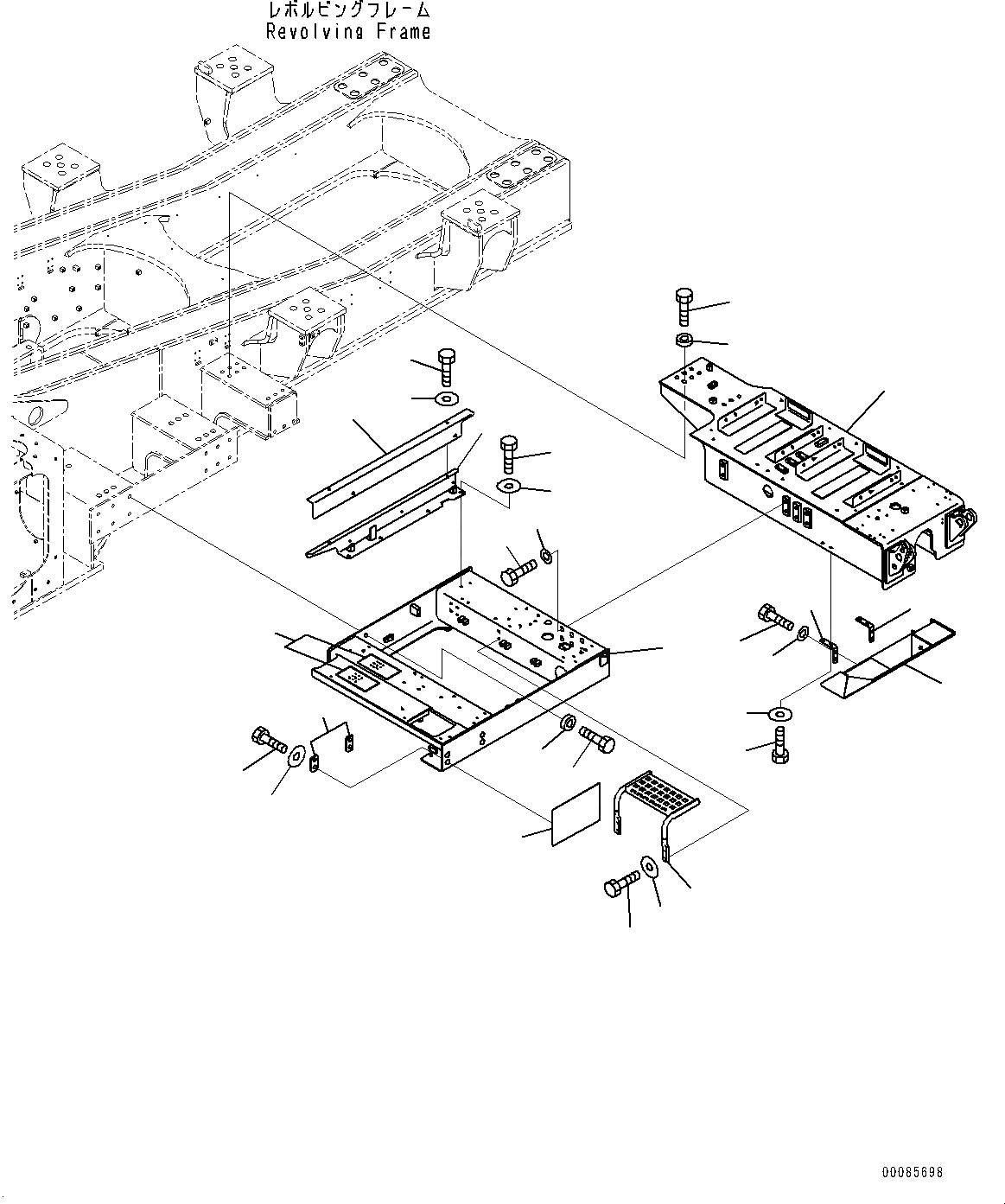 レボルビングフレーム
Revolving Frame

00085698