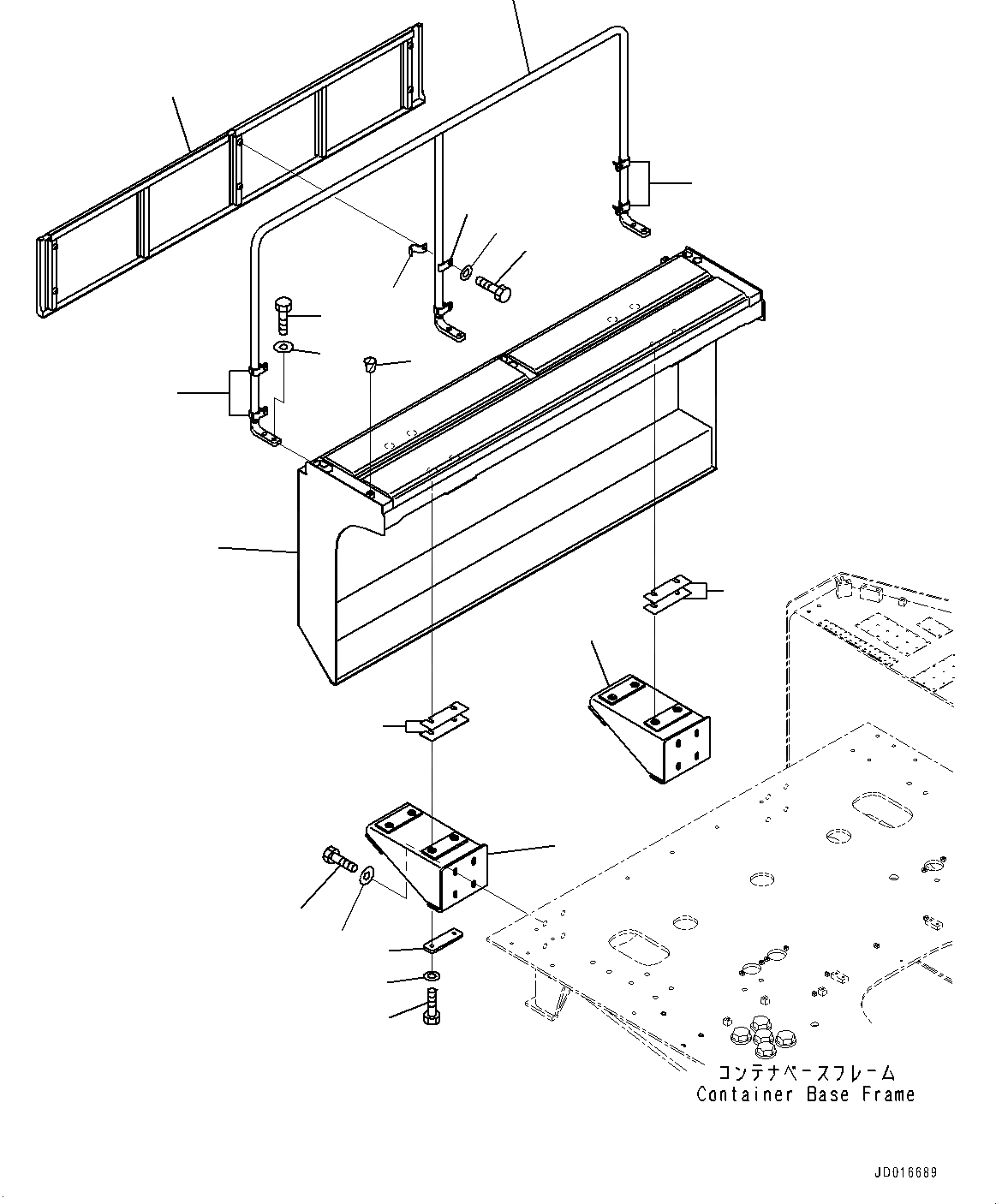 コンテナベースフレーム
Container Base Frame

JD016689