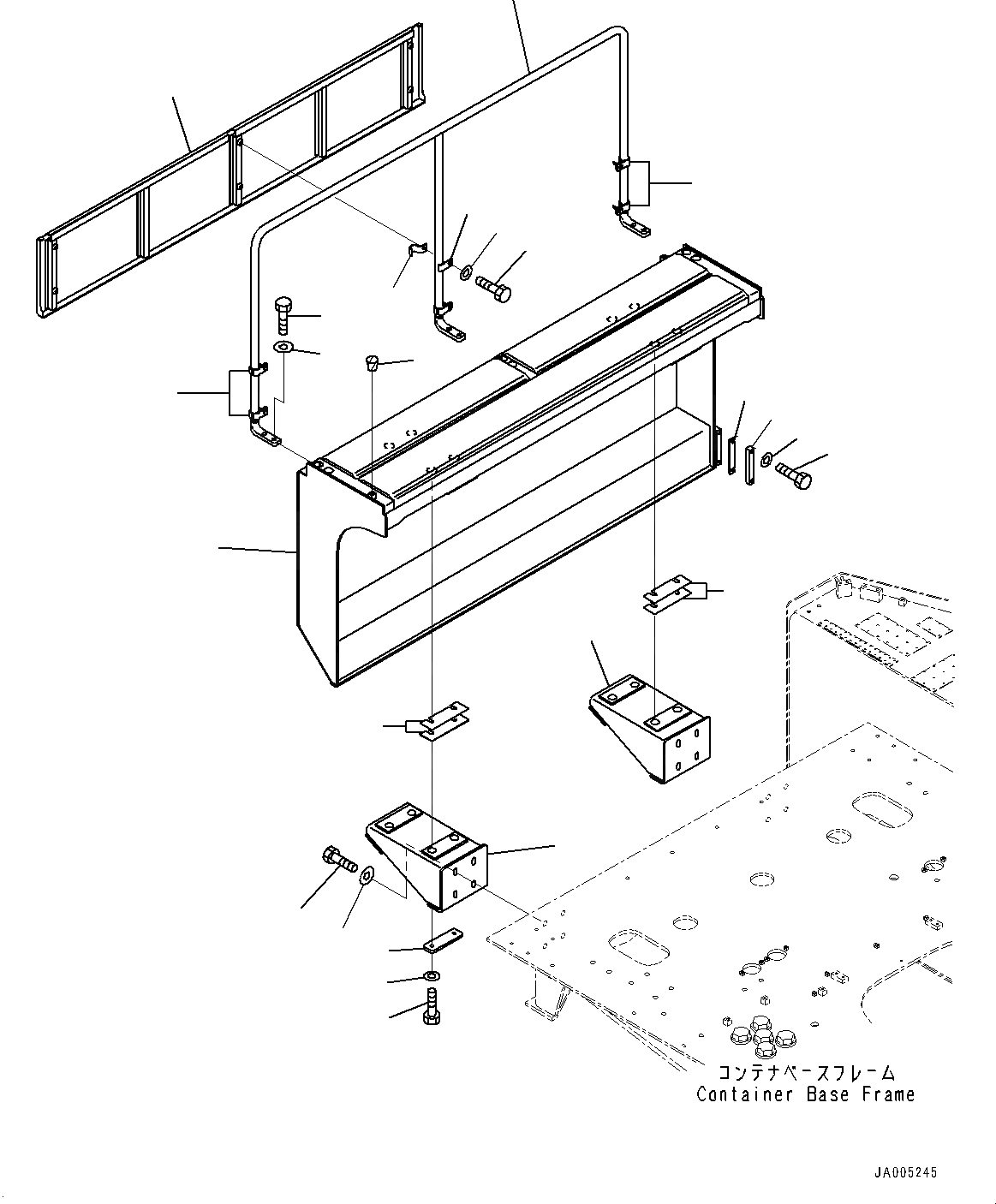 コンテナベースフレーム
Container Base Frame

JA005245