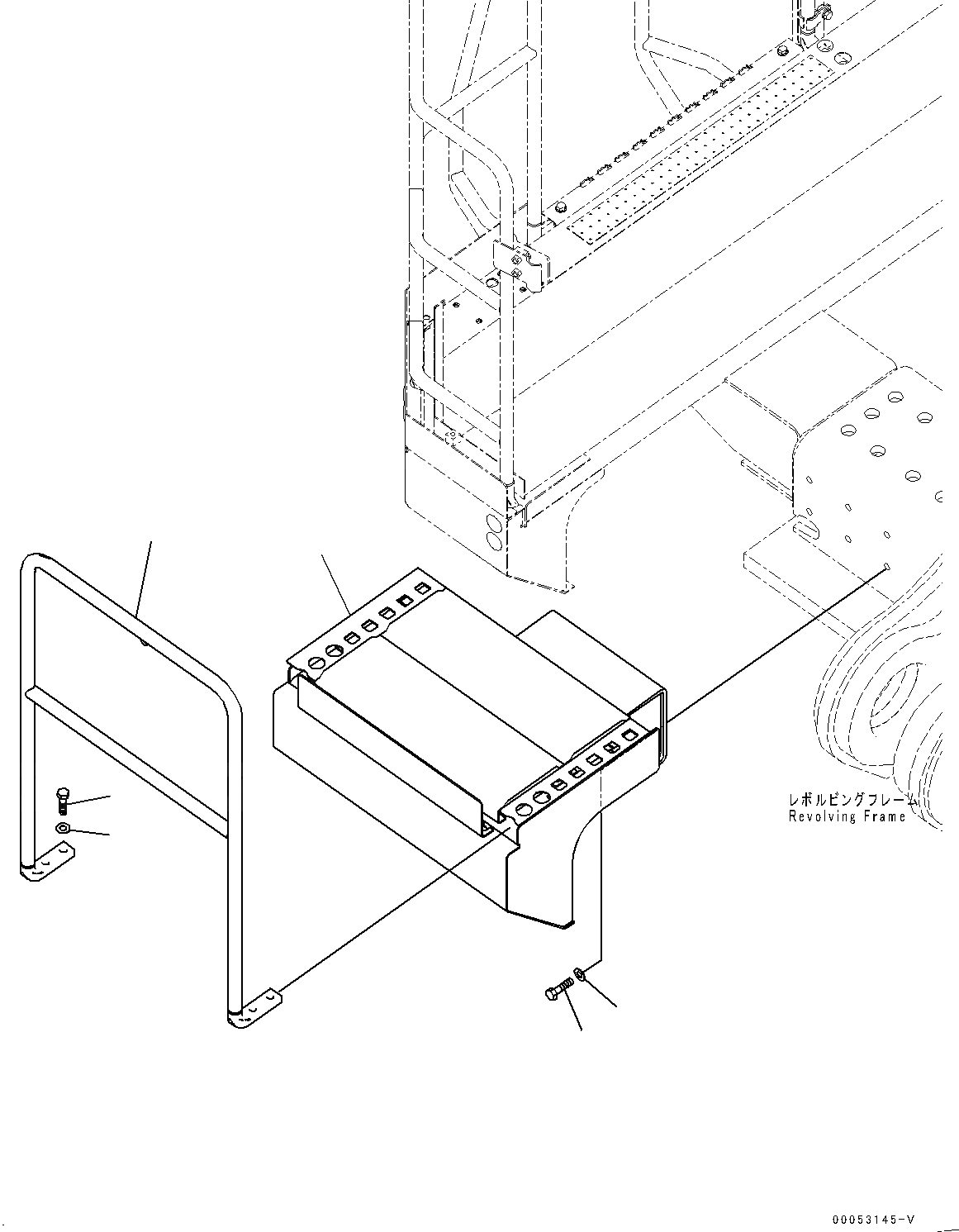 レボルビングフレーム
Revolving Frame

00053145-V