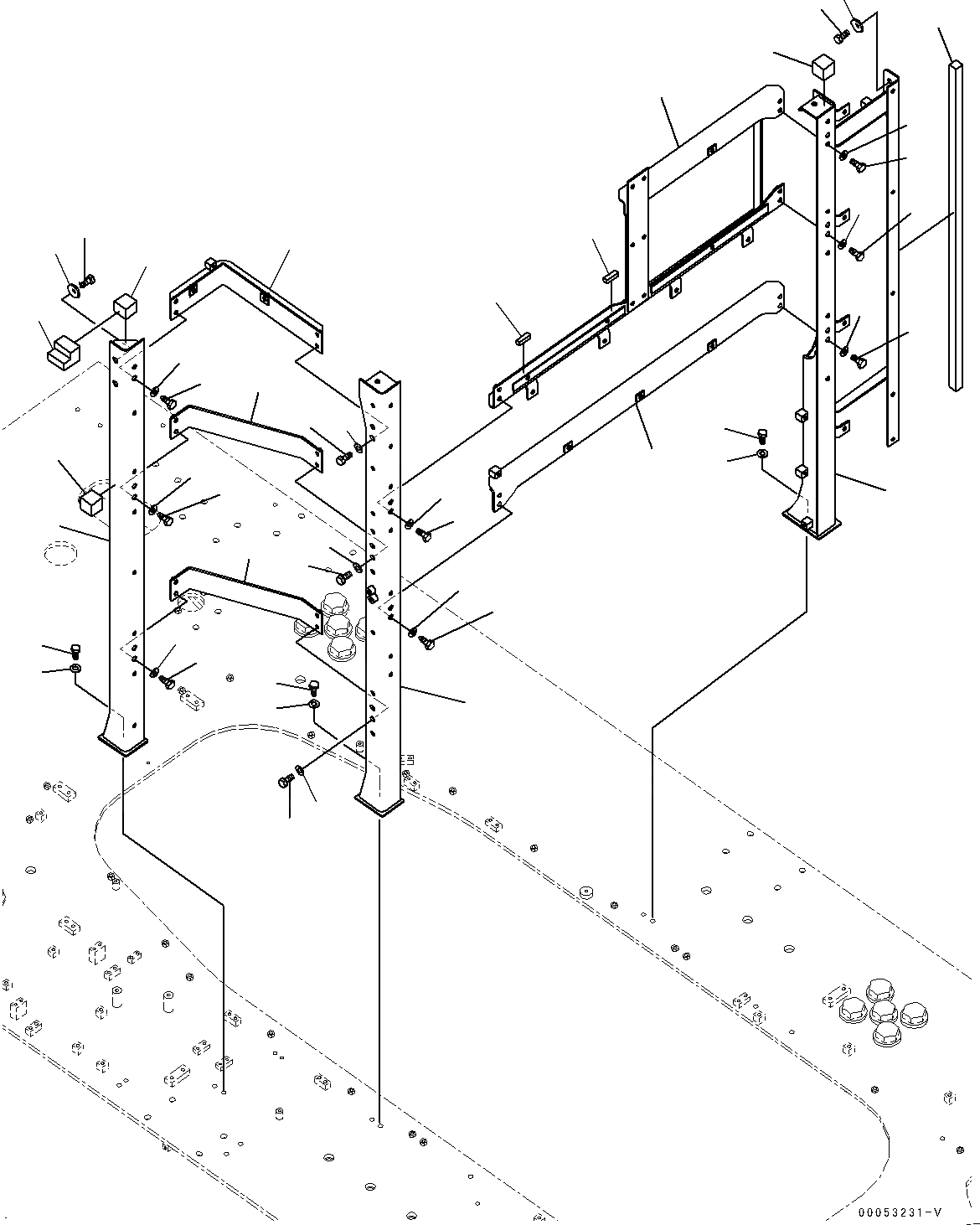 00053231-V