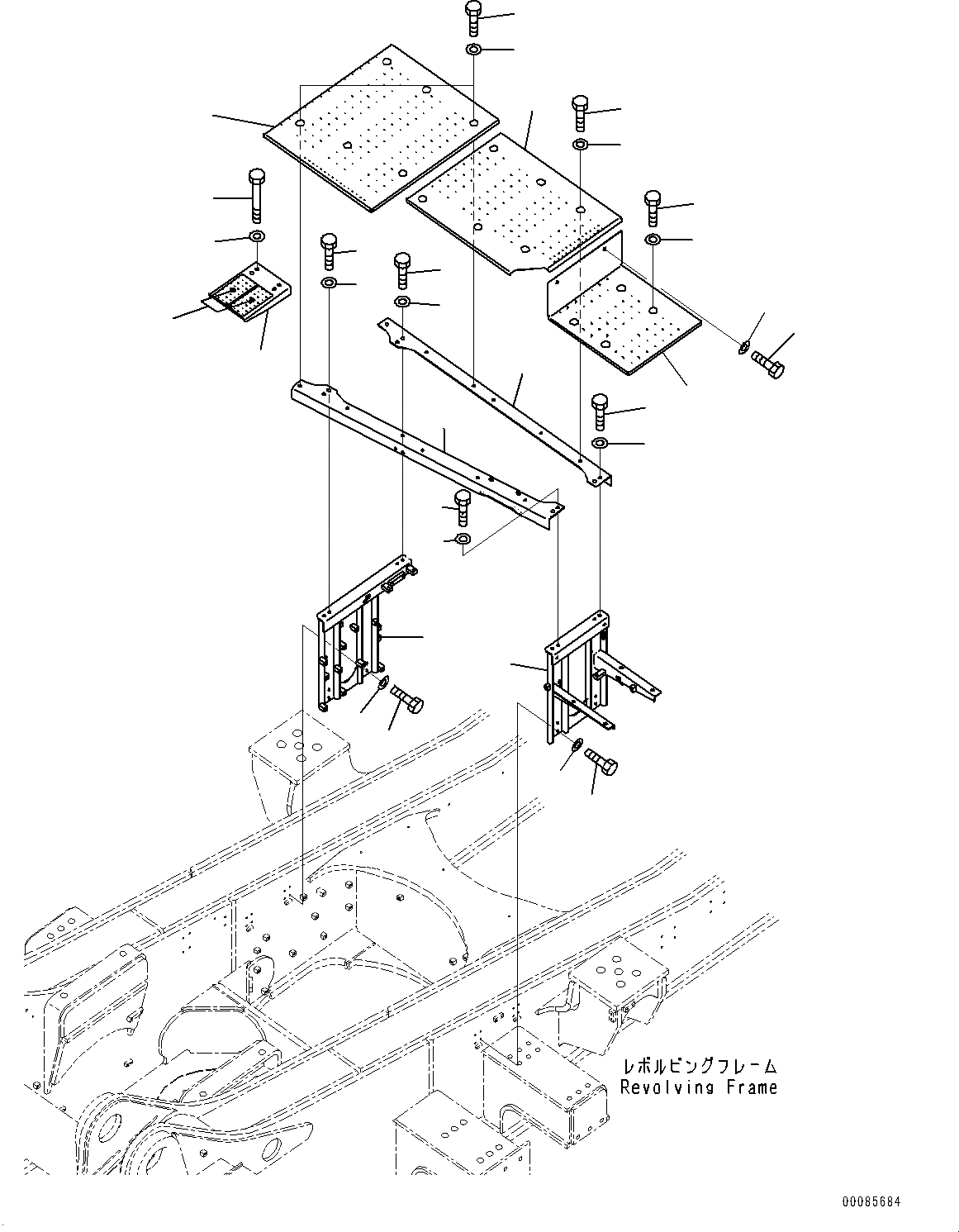 レボルビングフレーム
Revolving Frame

00085684