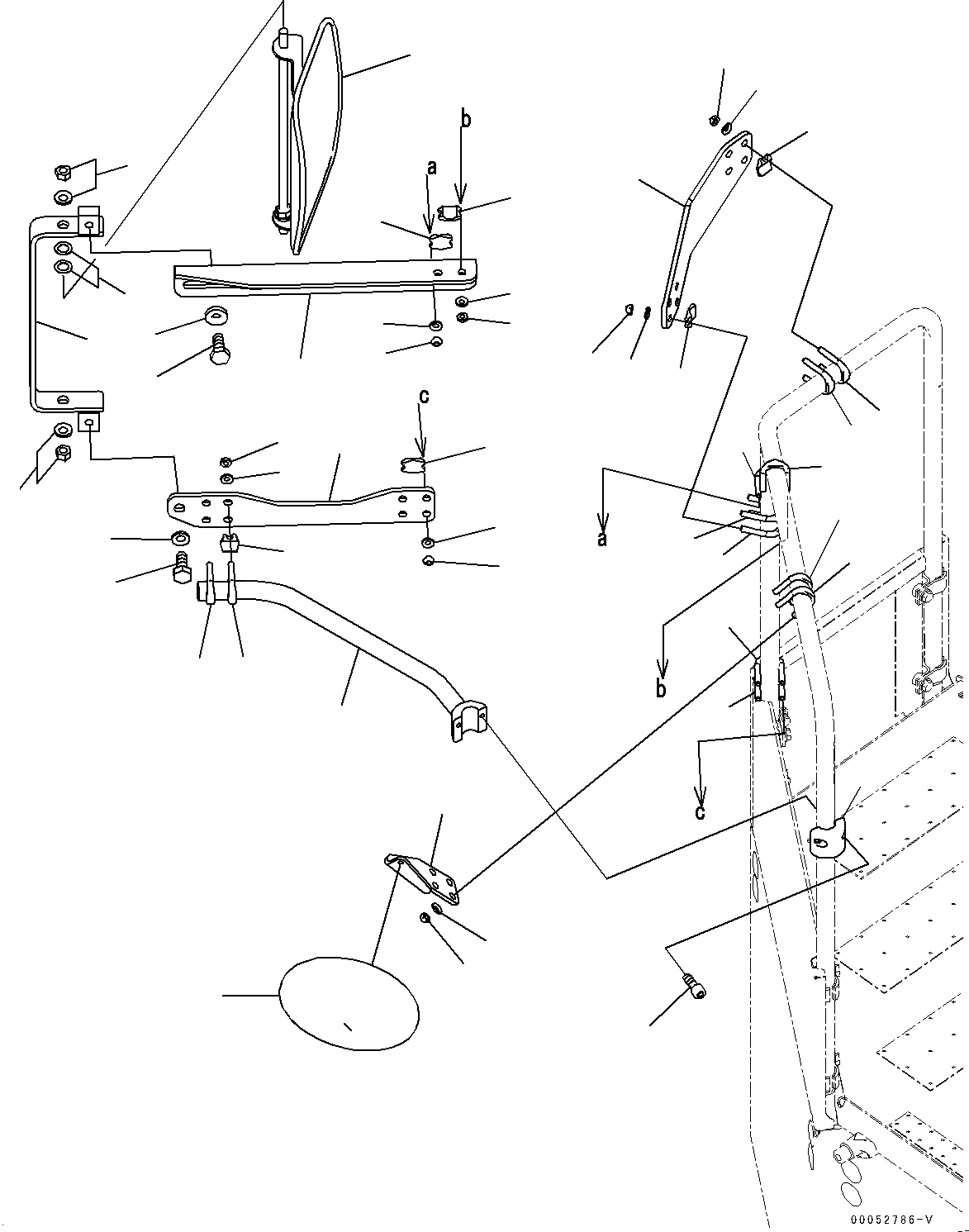 b
a
c
a
b
c
00052786-V