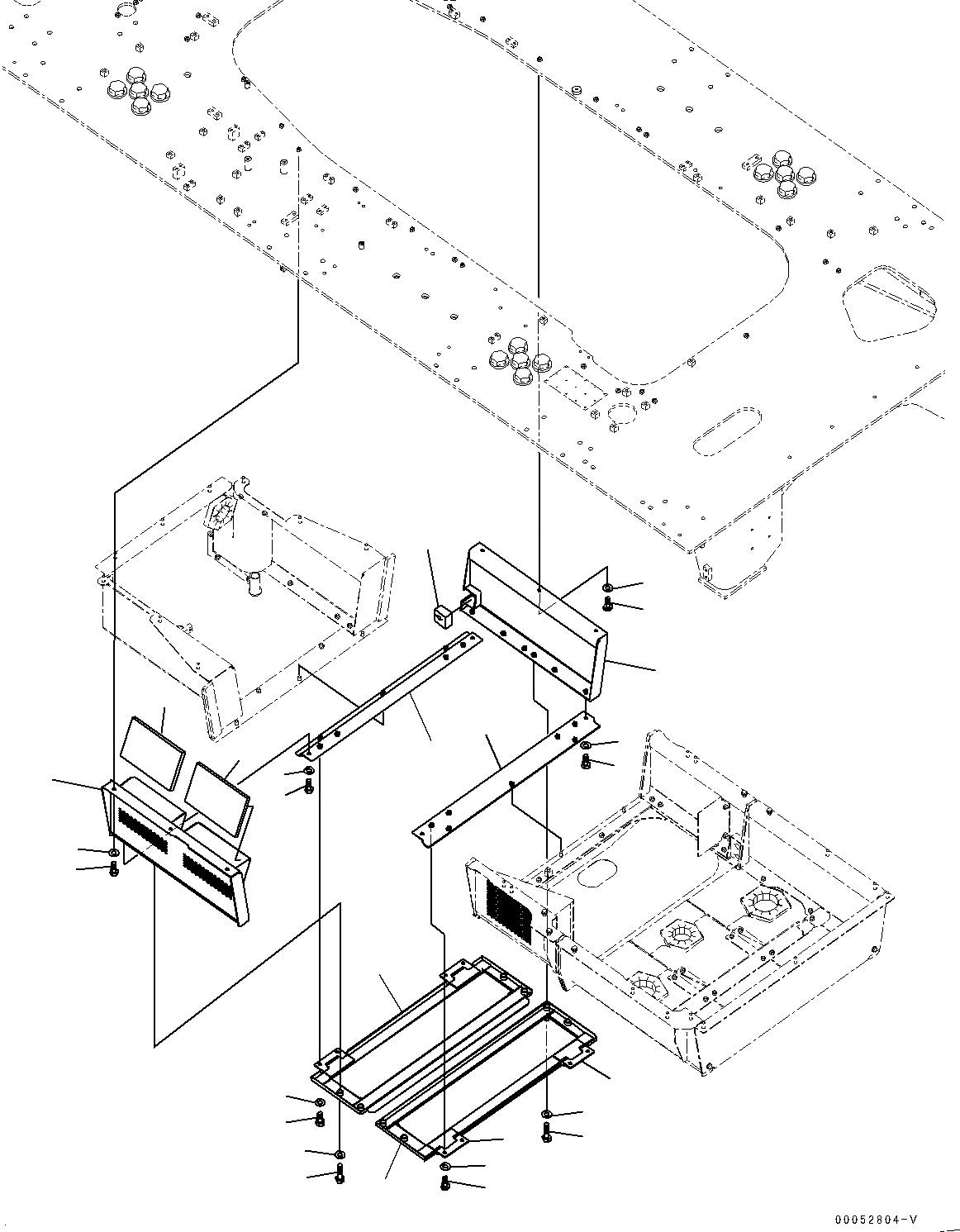 00052804-V