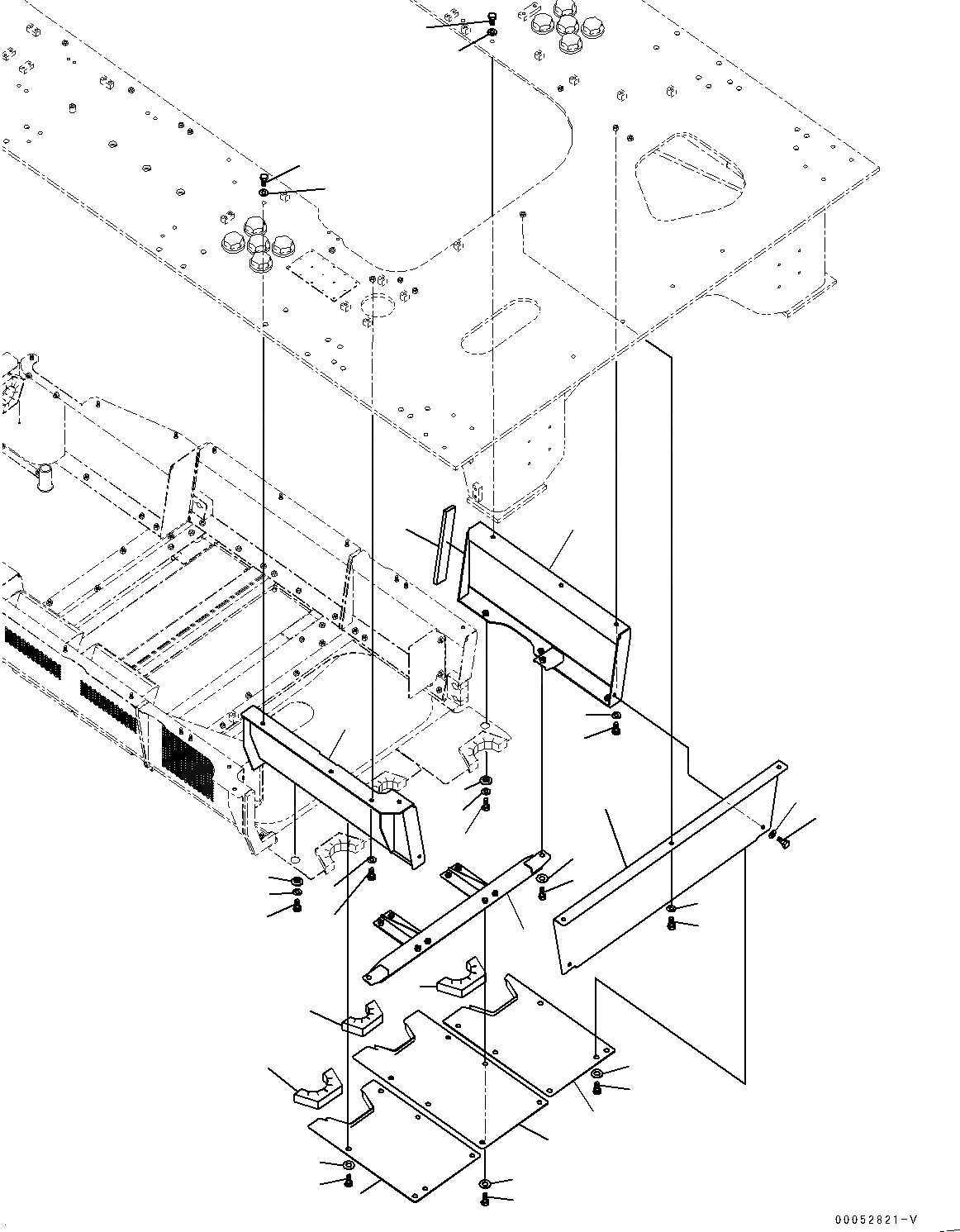 00052821-V