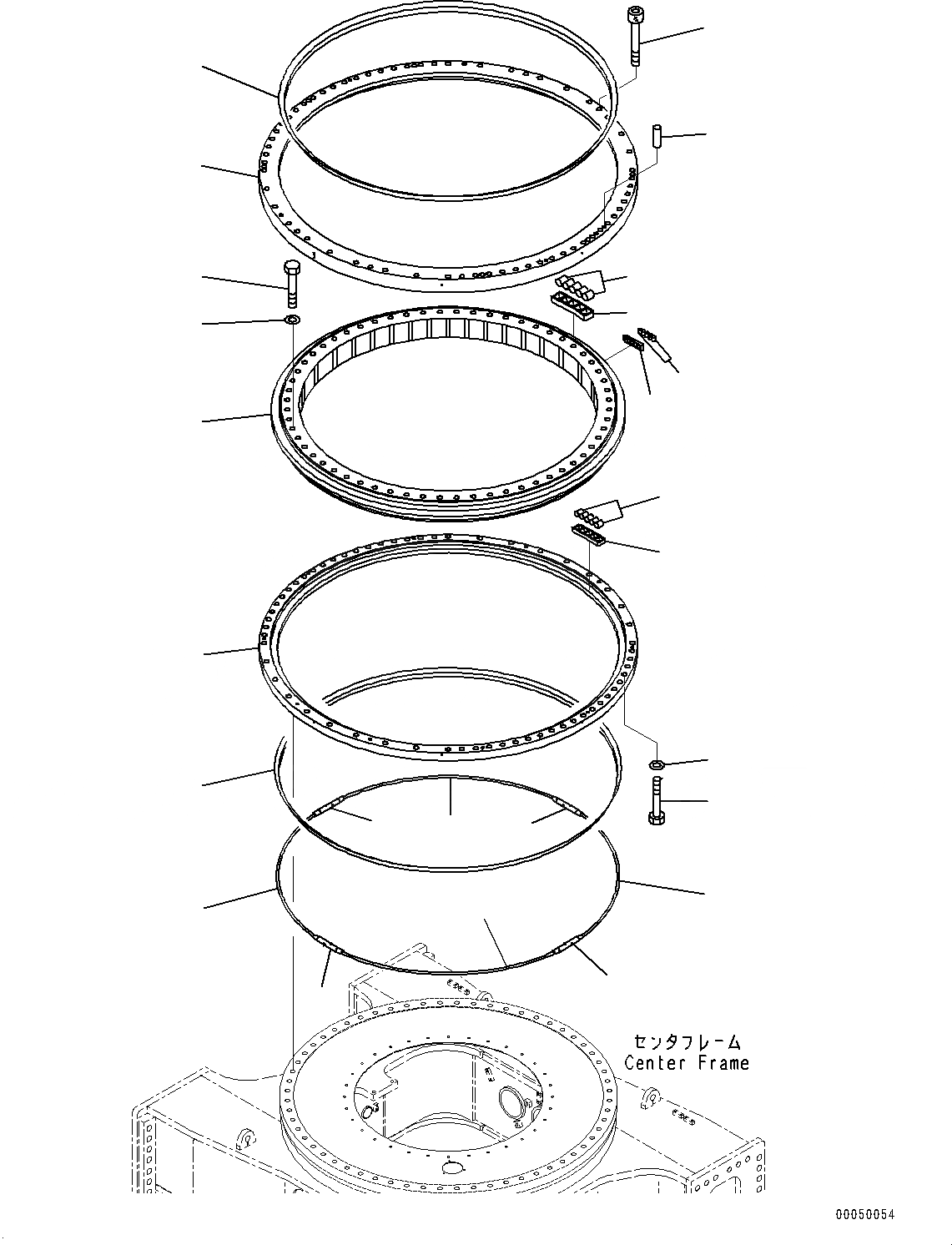 センタフレーム
Center Frame

00050054