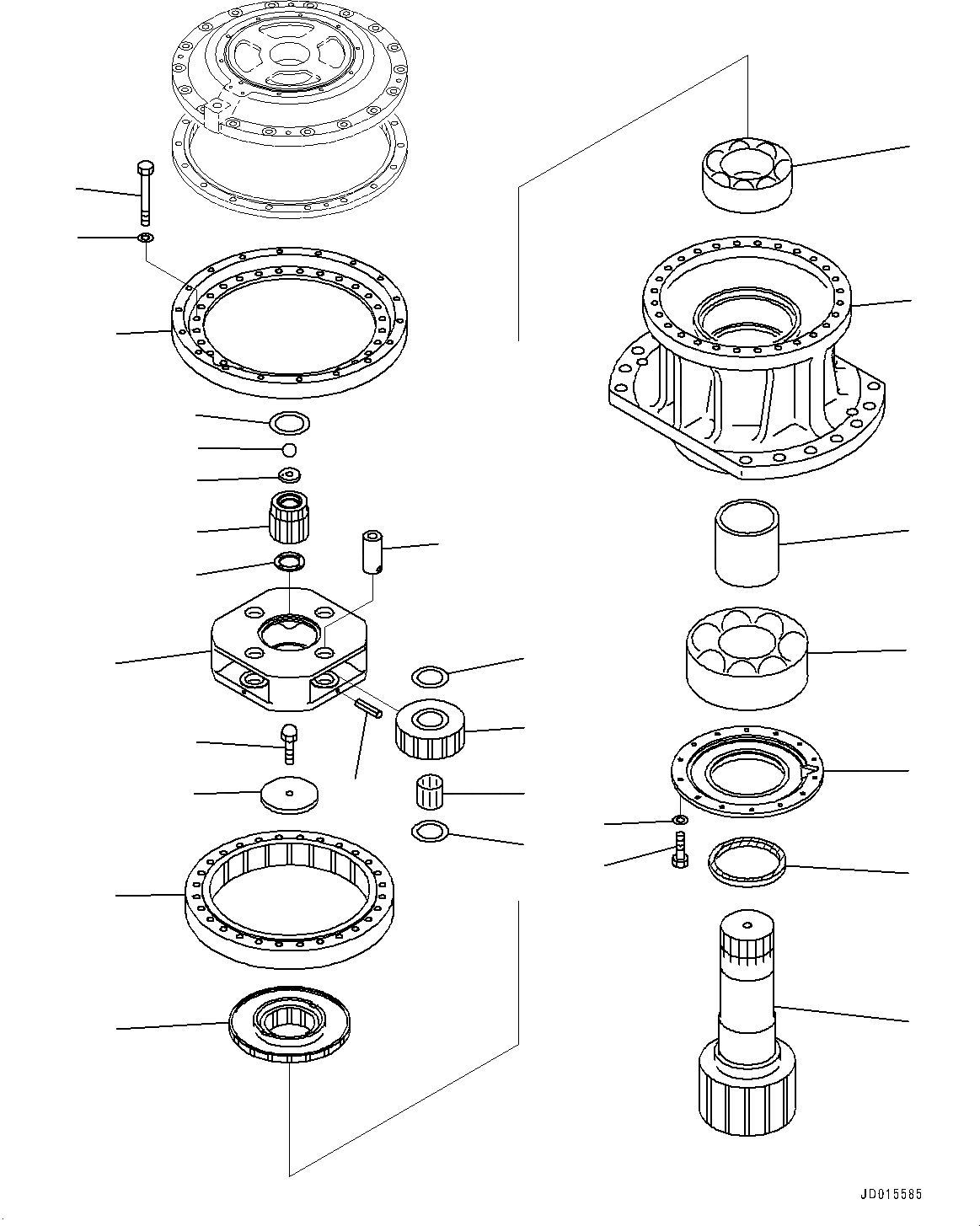 JD015585