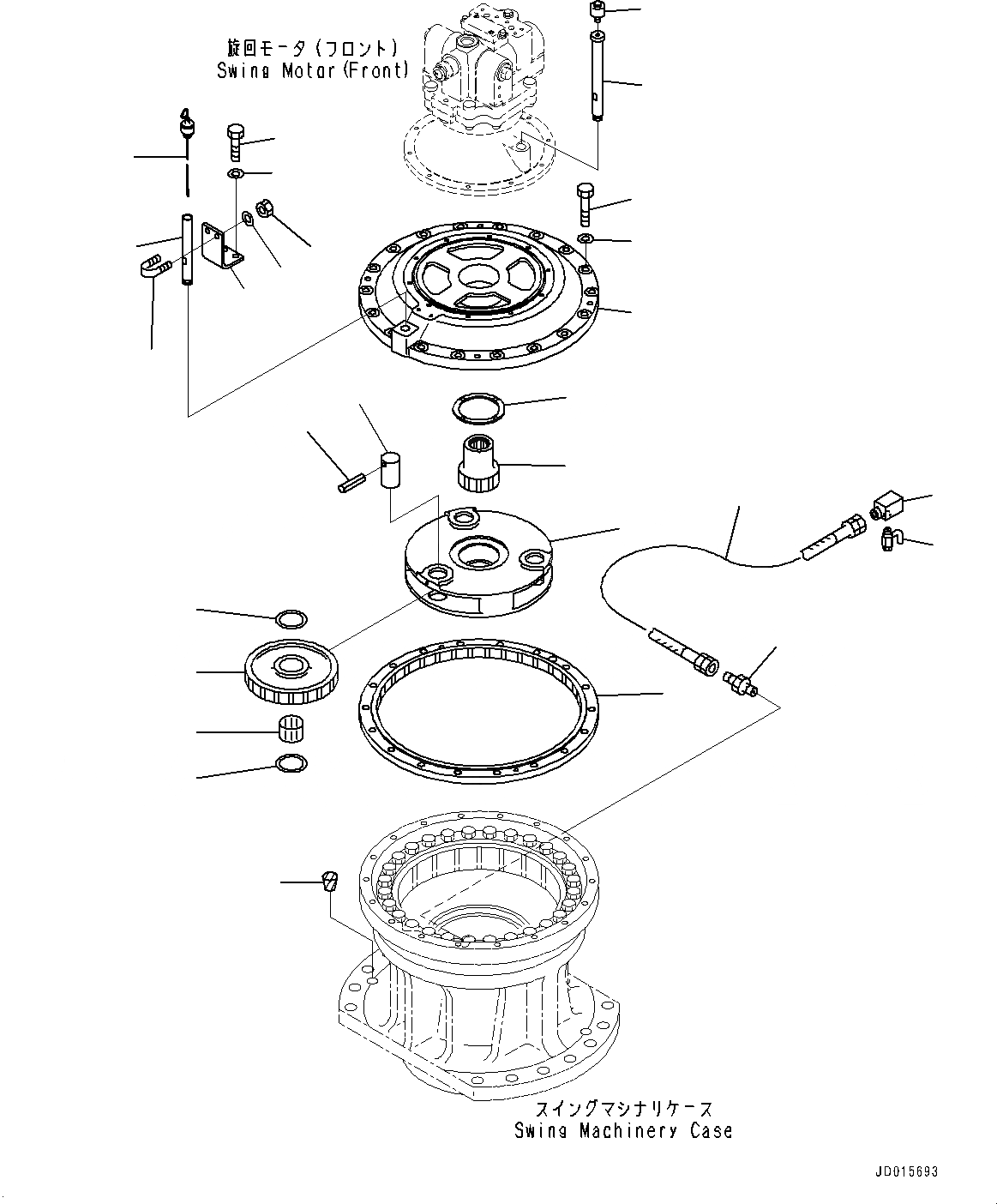 旋回モータ(フロント)
Swing Motor(Front)

スイングマシナリケース
Swing Machinery Case

JD015693