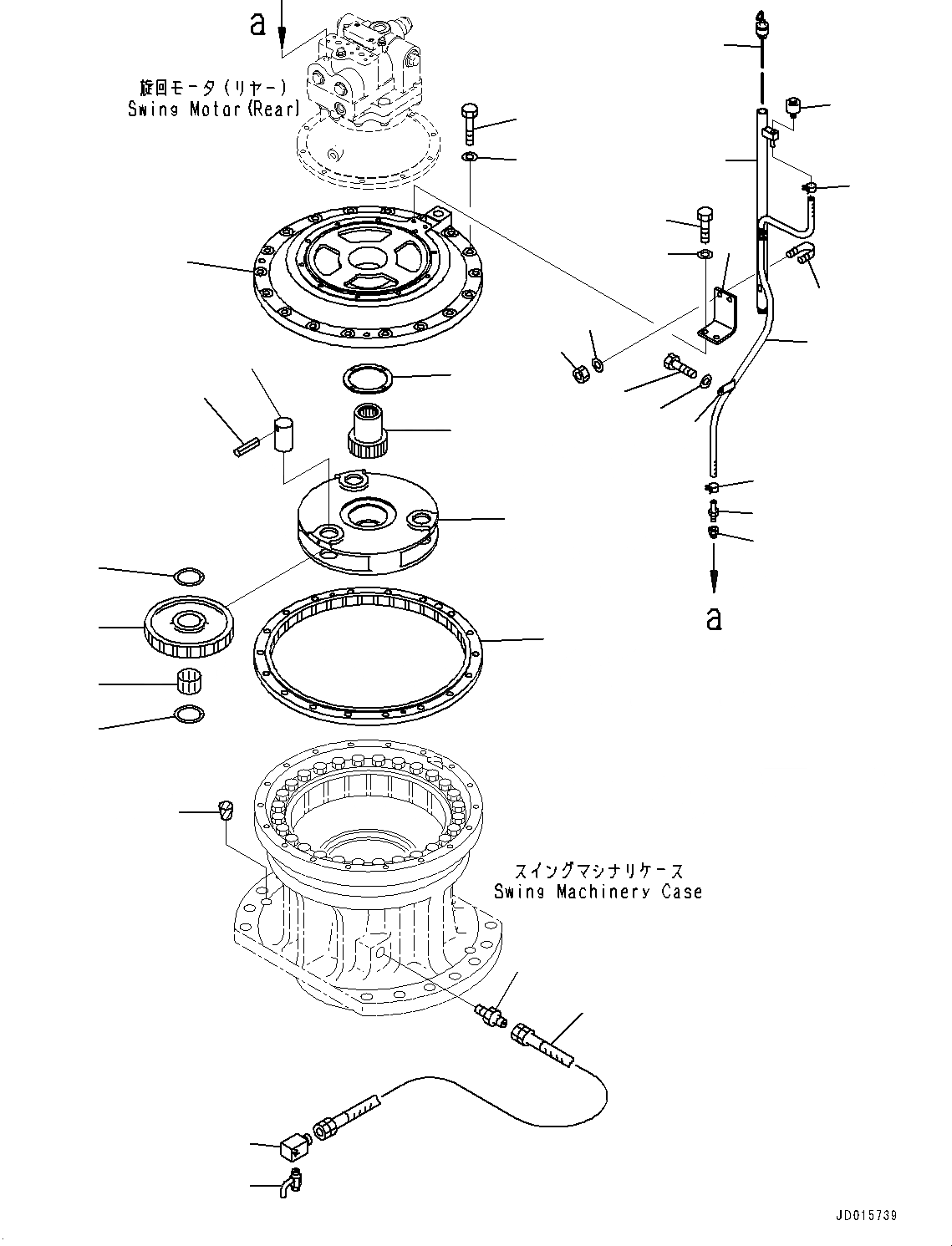 a

旋回モータ(リヤー)
Swing Motor(Rear)

a

スイングマシナリケース
Swing Machinery Case

JD015739