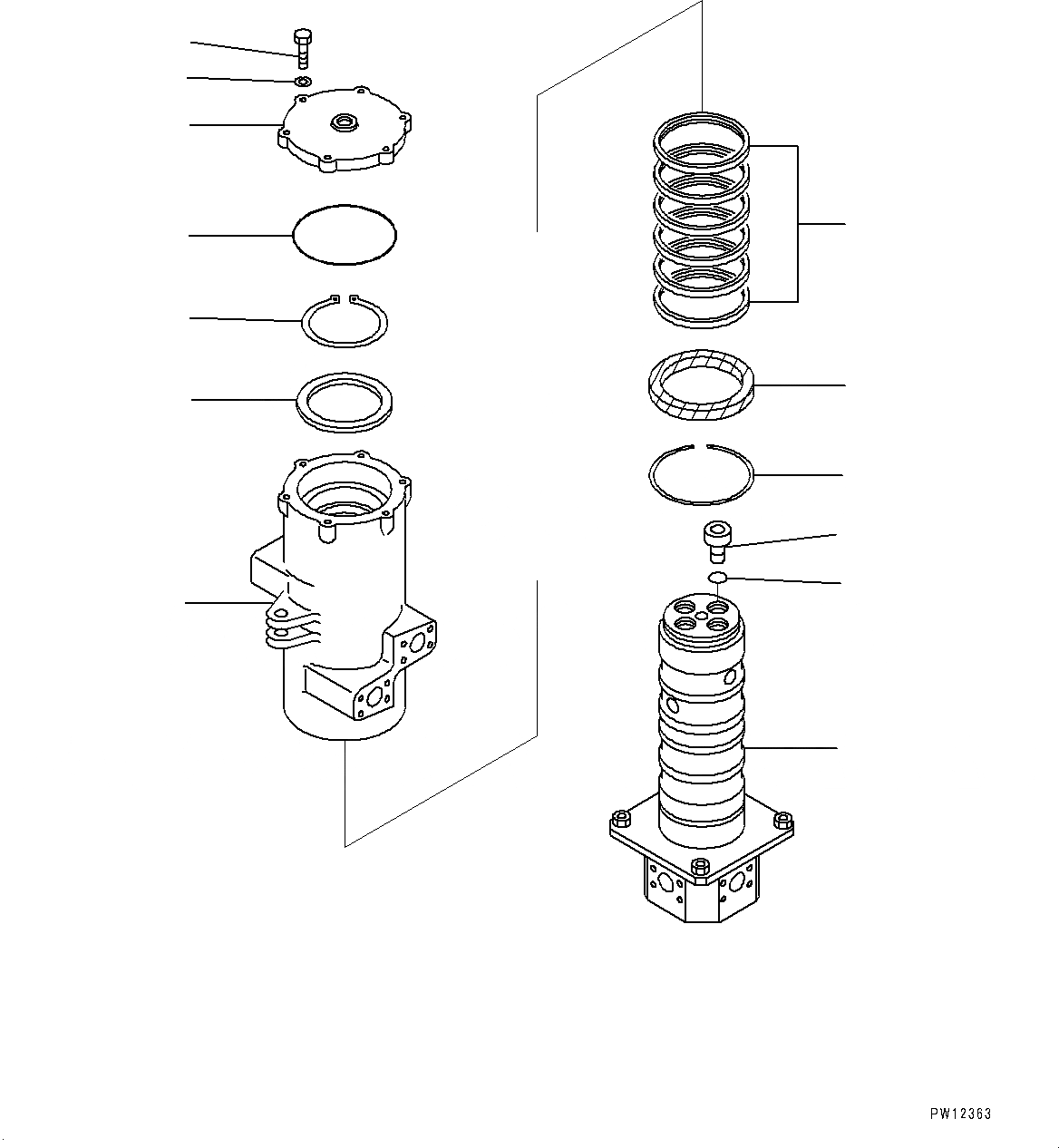 PW12363