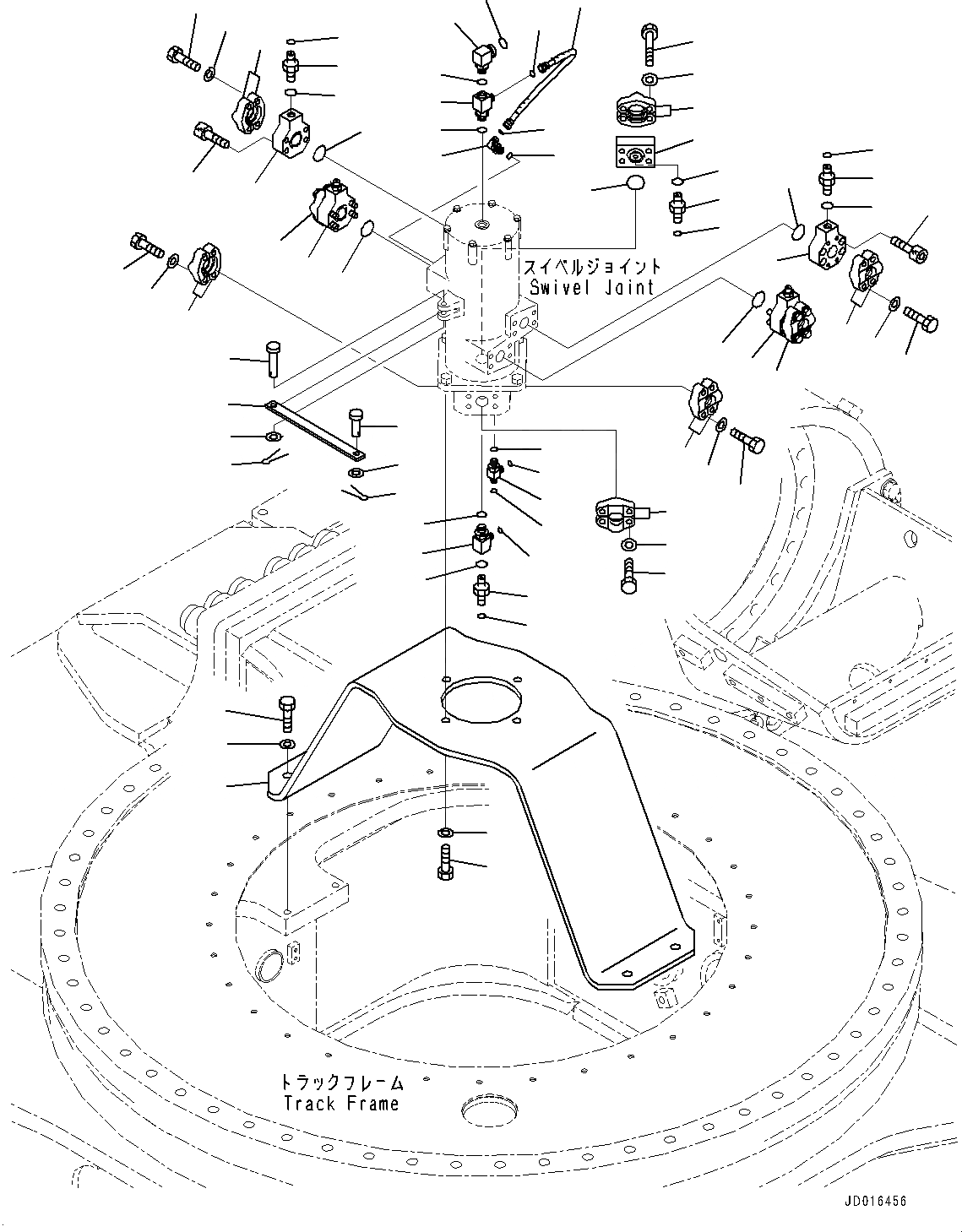 スイベルジョイント
Swivel Joint

トラックフレーム
Track Frame

JD016456