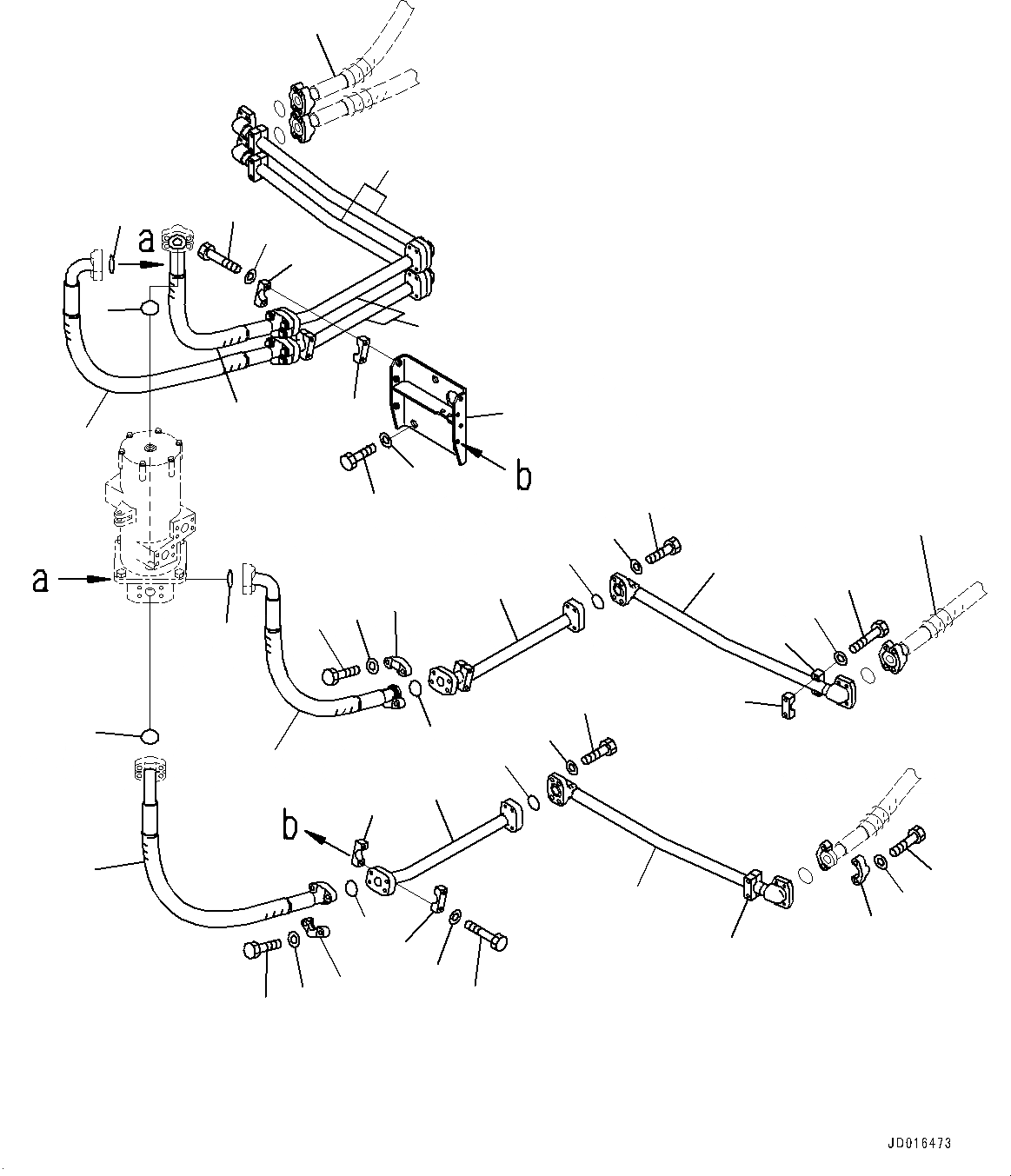 a

b

a

b

JD016473