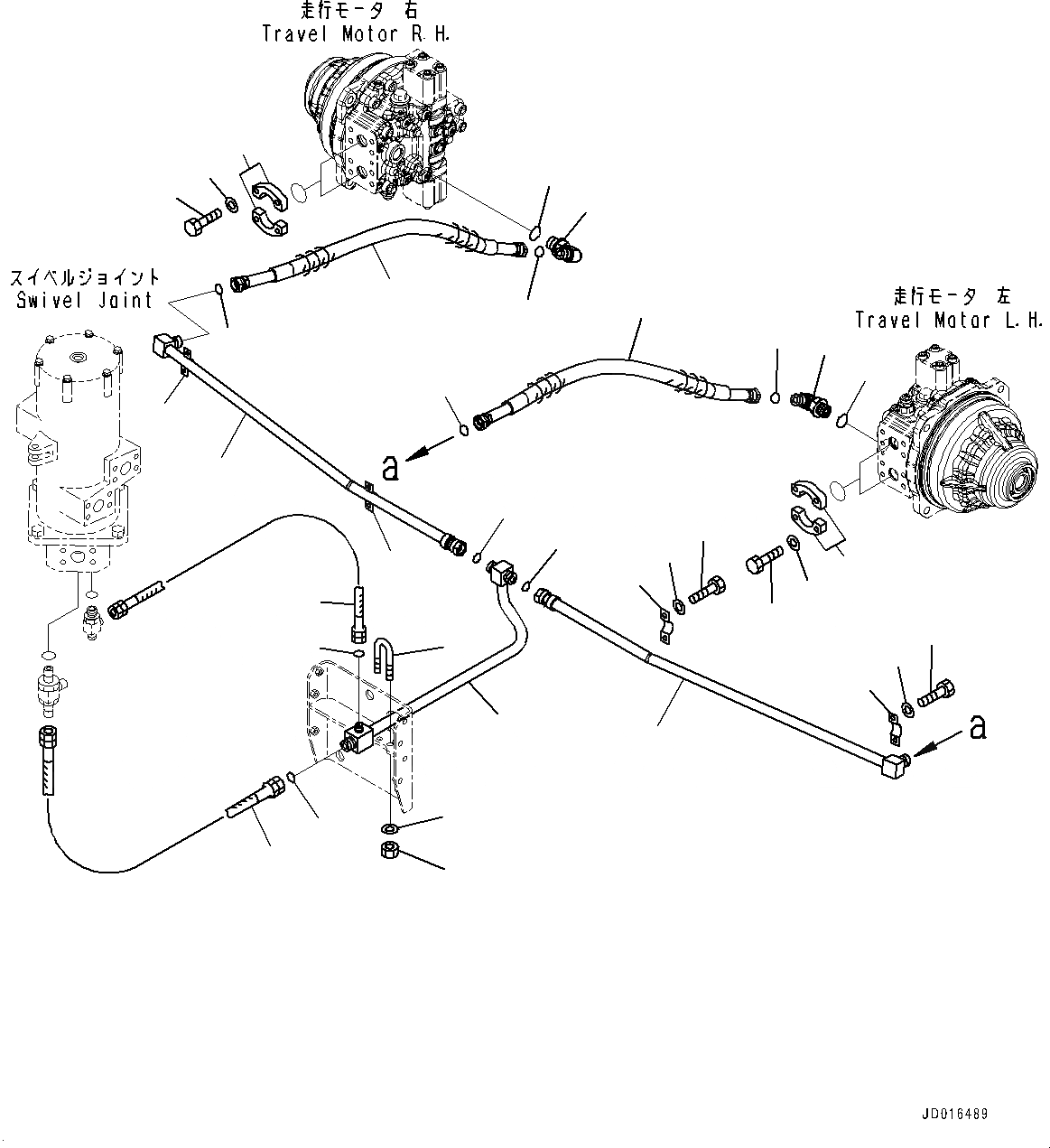 走行モータ 右
Travel Motor R.H.

スイベルジョイント
Swivel Joint

走行モータ 左
Travel Motor L.H.

a

a

JD016489