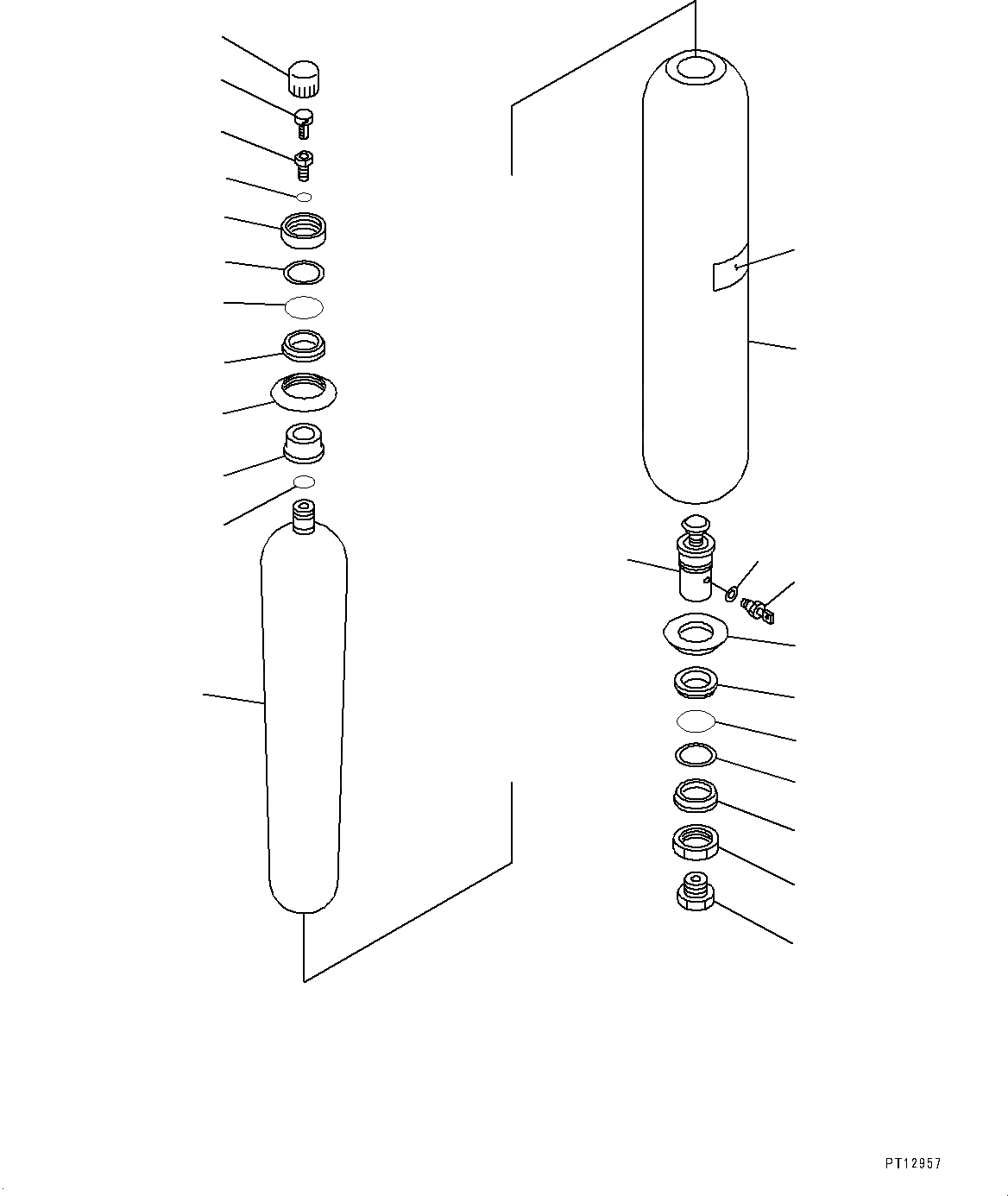 PT12957