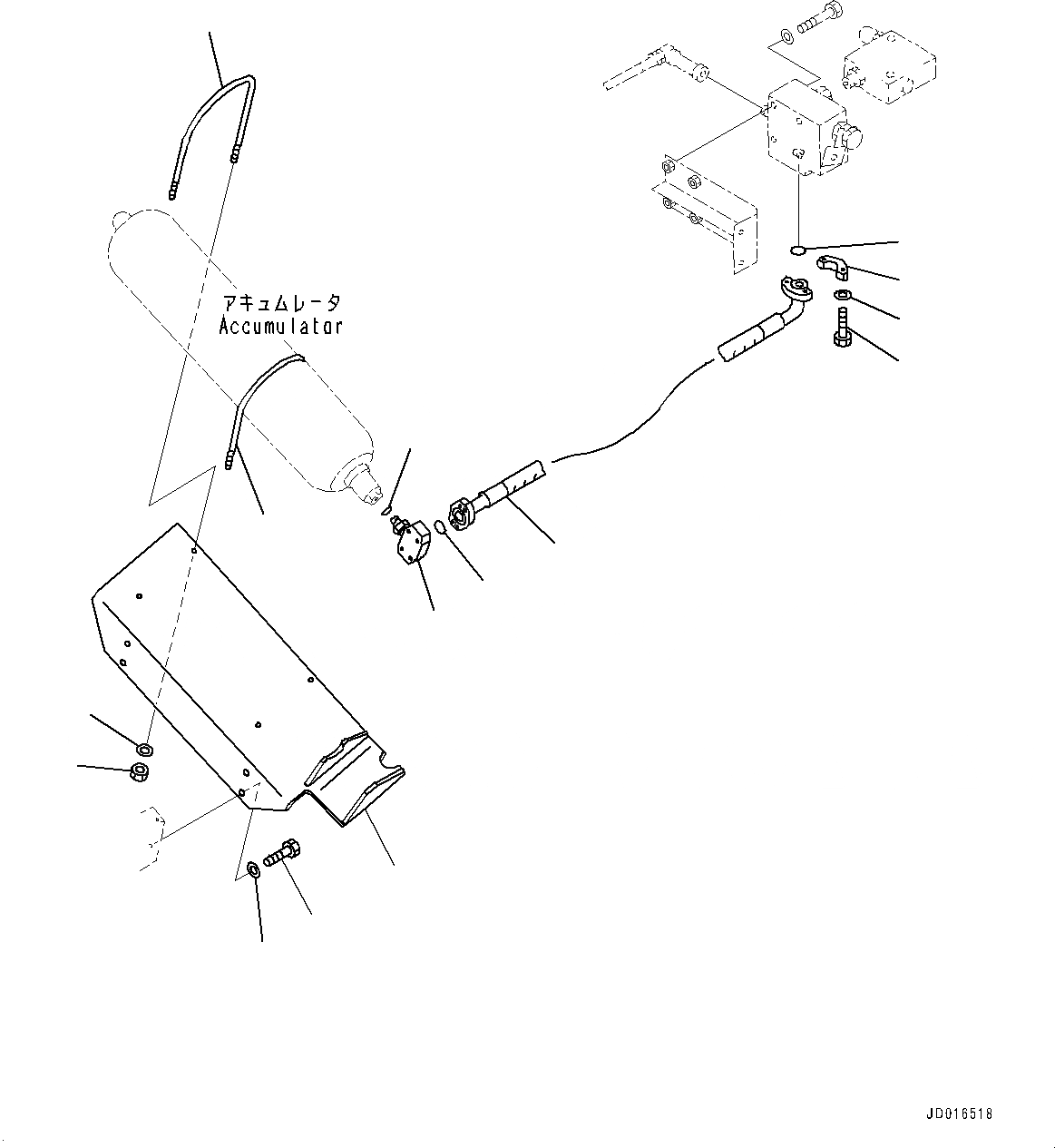 アキュムレータ
Accumulator

JD016518