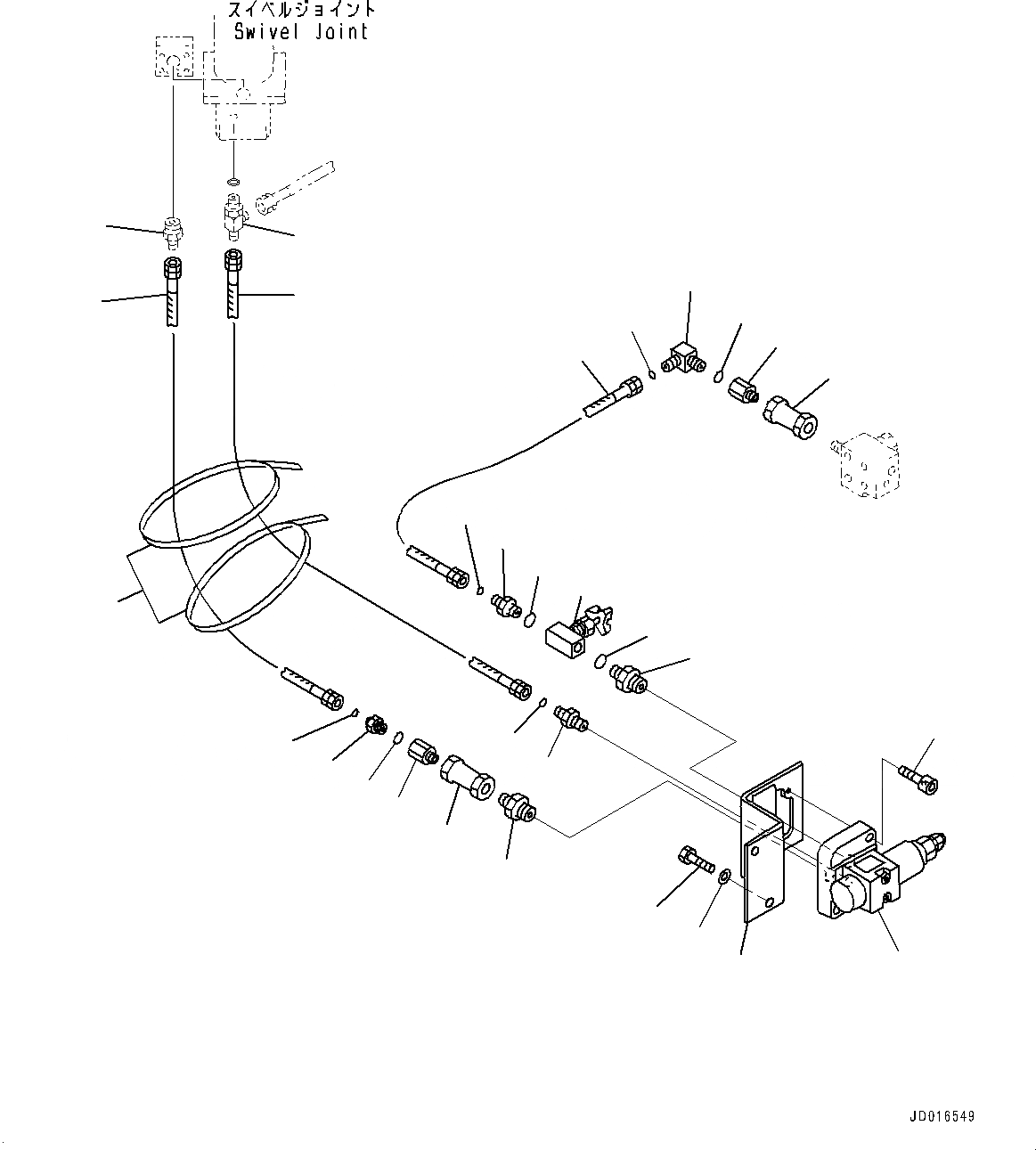 スイベルジョイント
Swivel Joint

JD016549