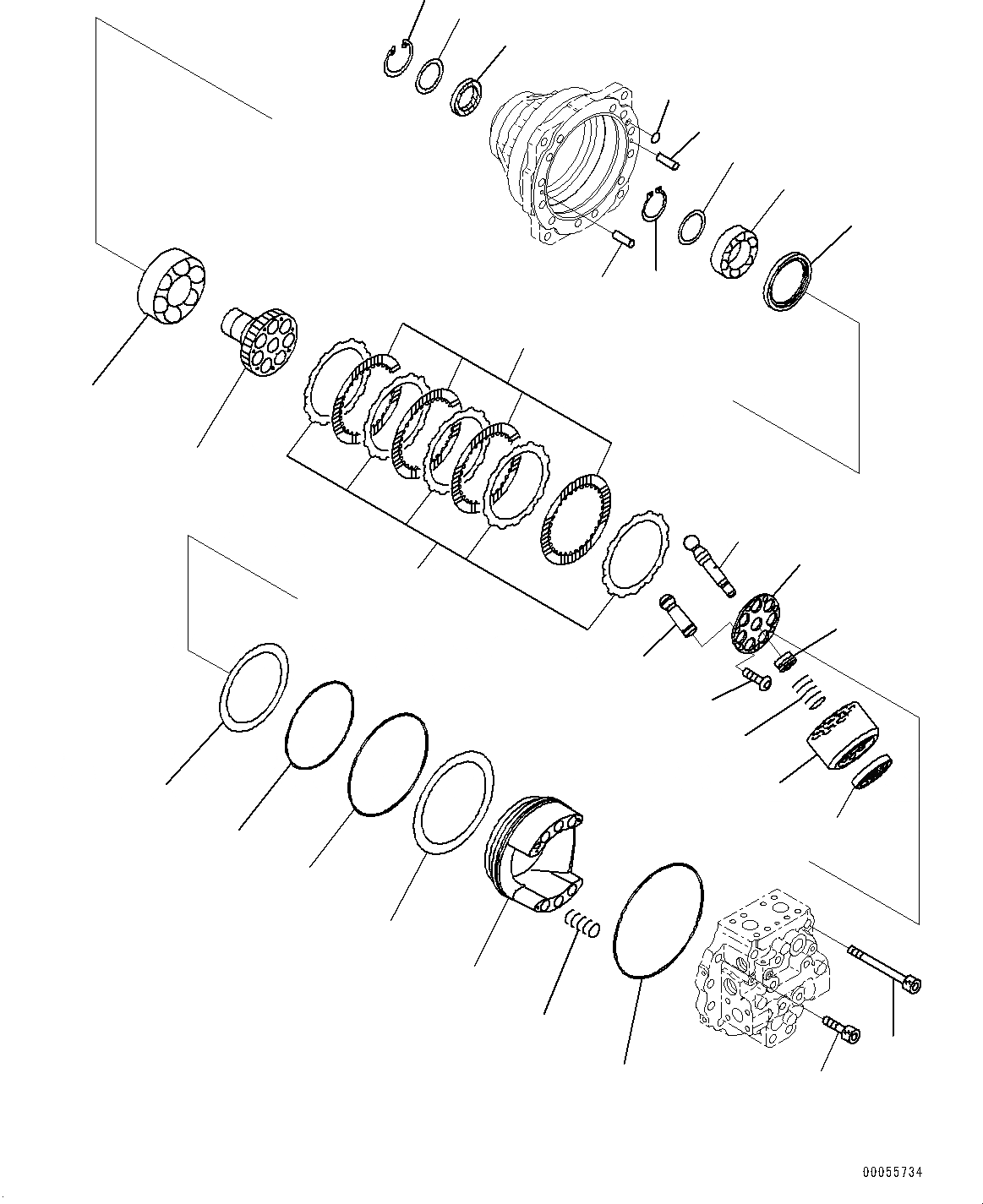 00055734