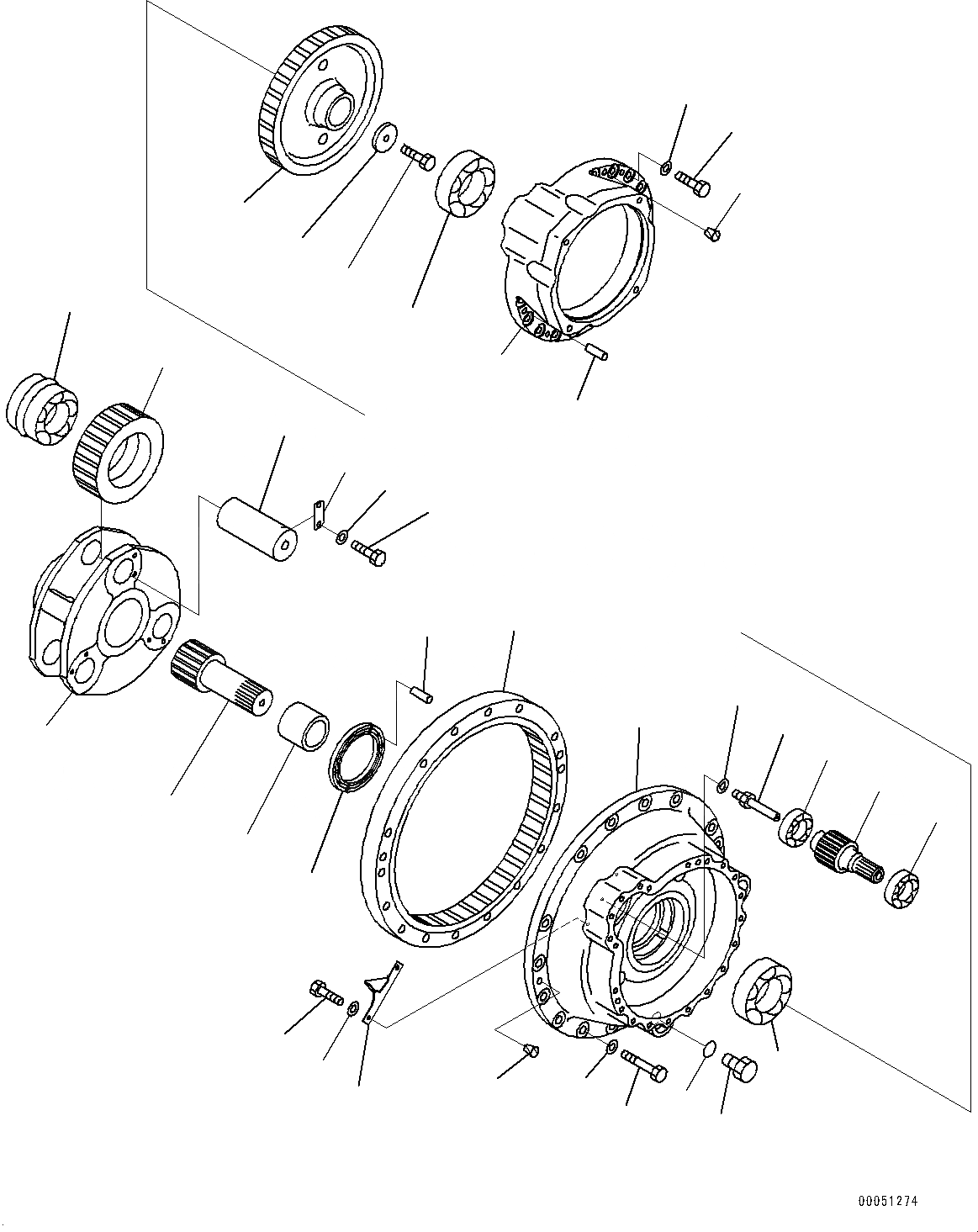 00051274