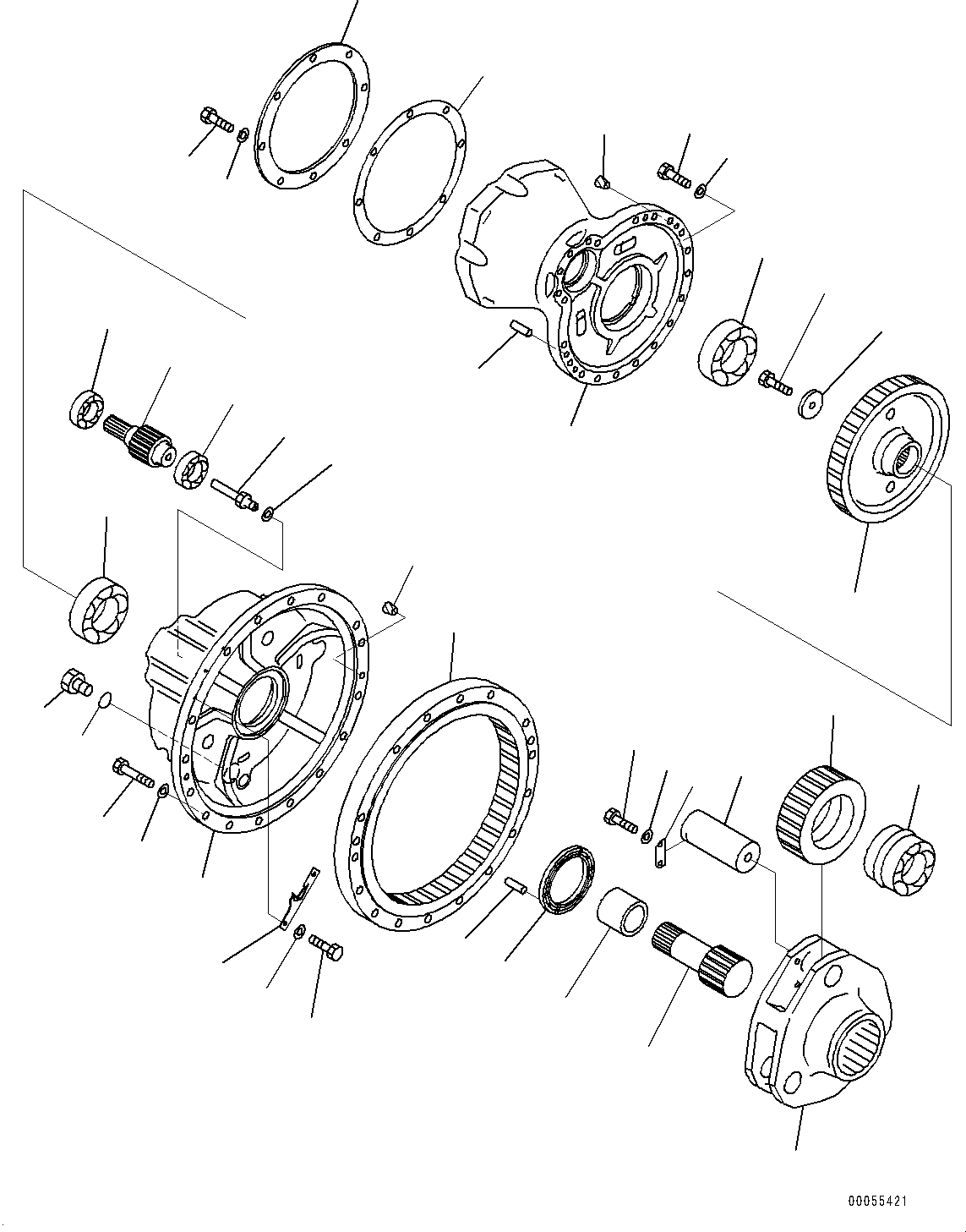 00055421